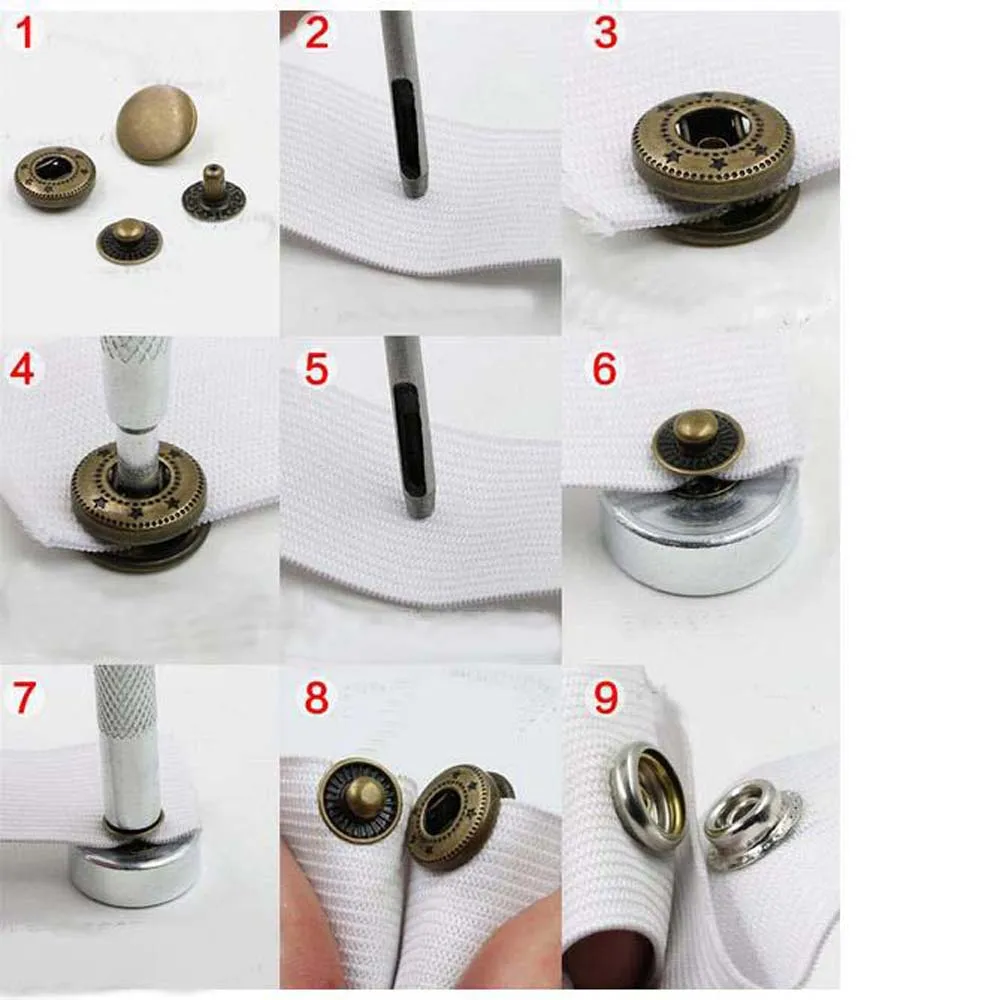 1
2
3
4
5
6
7
8
9