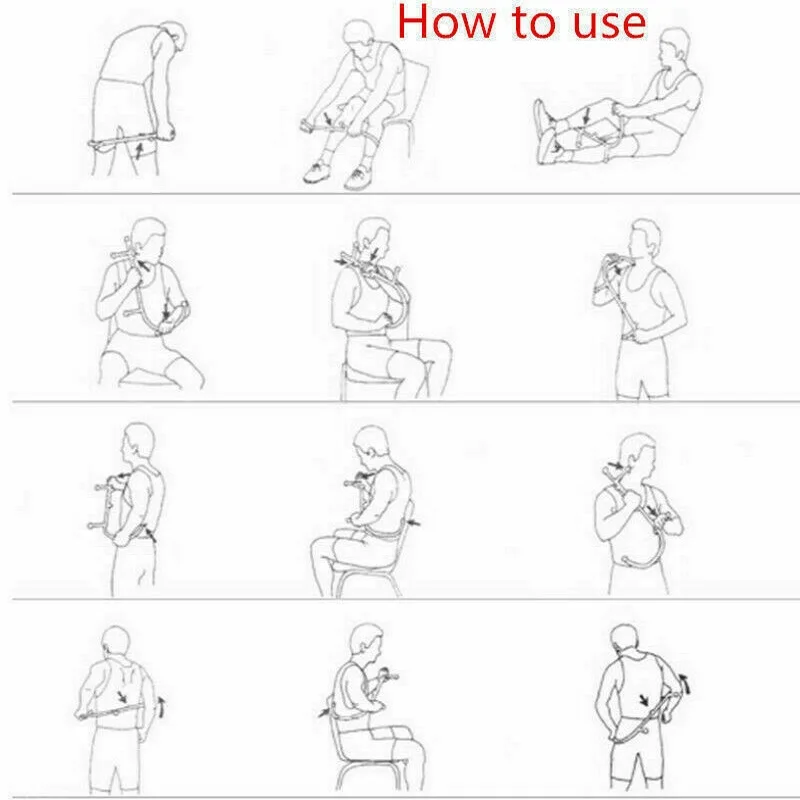 How to use