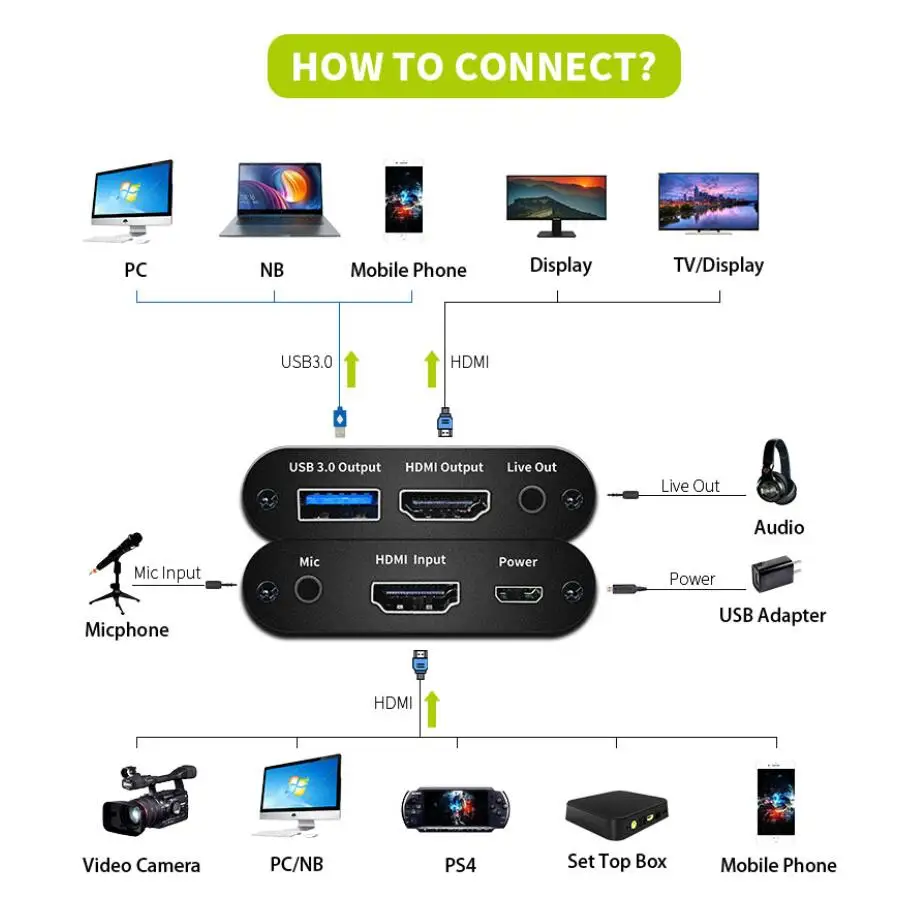 HOW TO CONNECT?

PC
NB
Mobile Phone
Display
TV/Display

USB3.0
HDMI

USB 3.0 Output
HDMI Output
Live Out

Live Out
Audio

Mic Input
Micphone

Mic
HDMI Input
Power

Power
USB Adapter

HDMI

Video Camera
PC/NB
PS4
Set Top Box
Mobile Phone