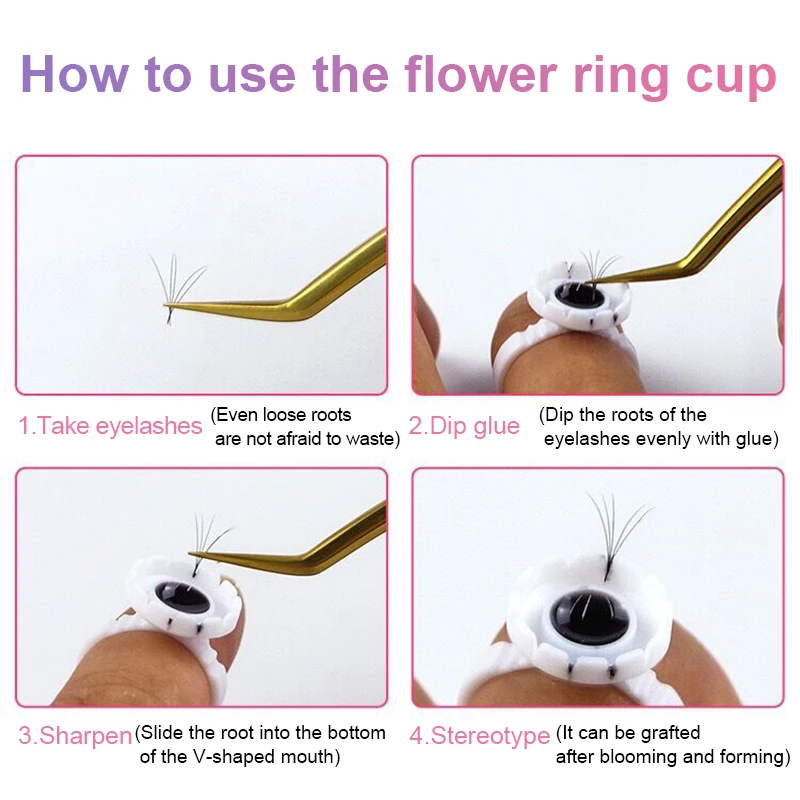 How to use the flower ring cup

1.Take eyelashes (Even loose roots are not afraid to waste)

2.Dip glue (Dip the roots of the eyelashes evenly with glue)

3.Sharpen (Slide the root into the bottom of the V-shaped mouth)

4.Stereotype (It can be grafted after blooming and forming)