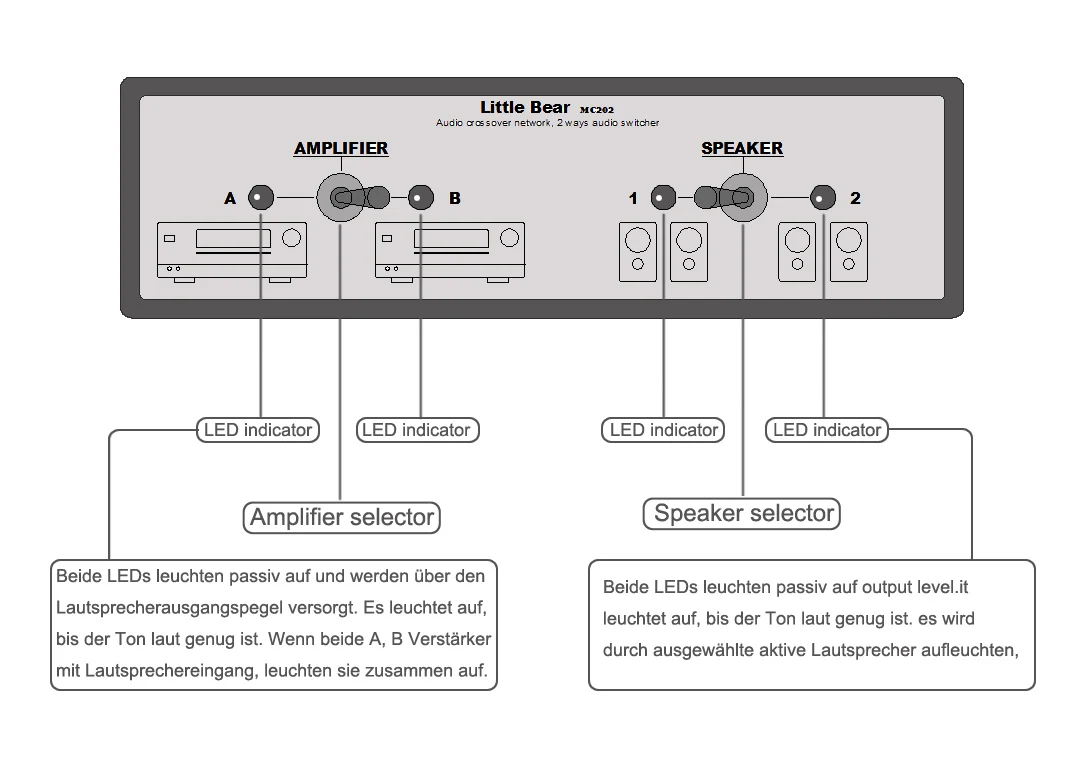 Little Bear MC202
Audio crossover network, 2 ways audio switcher

AMPLIFIER

A

B

SPEAKER

1

2

LED indicator

LED indicator

LED indicator

LED indicator

Amplifier selector

Speaker selector

Beide LEDs leuchten passiv auf und werden über den Lautsprecherausgangspegel versorgt. Es leuchtet auf, bis der Ton laut genug ist. Wenn beide A, B Verstärker mit Lautsprechereingang, leuchten sie zusammen auf.

Beide LEDs leuchten passiv auf output level.it leuchtet auf, bis der Ton laut genug ist. es wird durch ausgewählte aktive Lautsprecher aufleuchten,