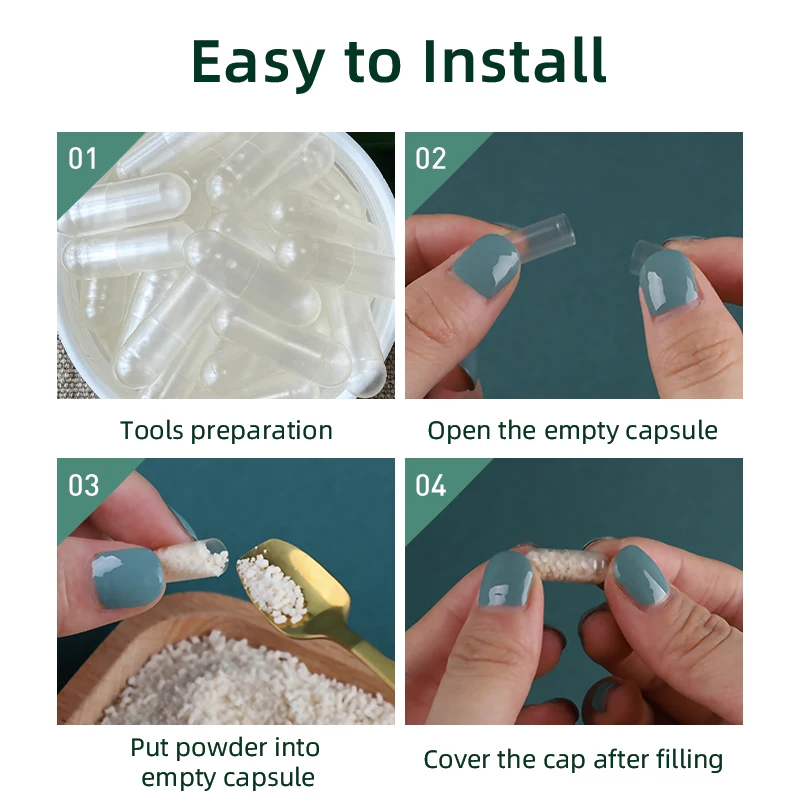 Easy to Install

01

Tools preparation

02

Open the empty capsule

03

Put powder into empty capsule

04

Cover the cap after filling