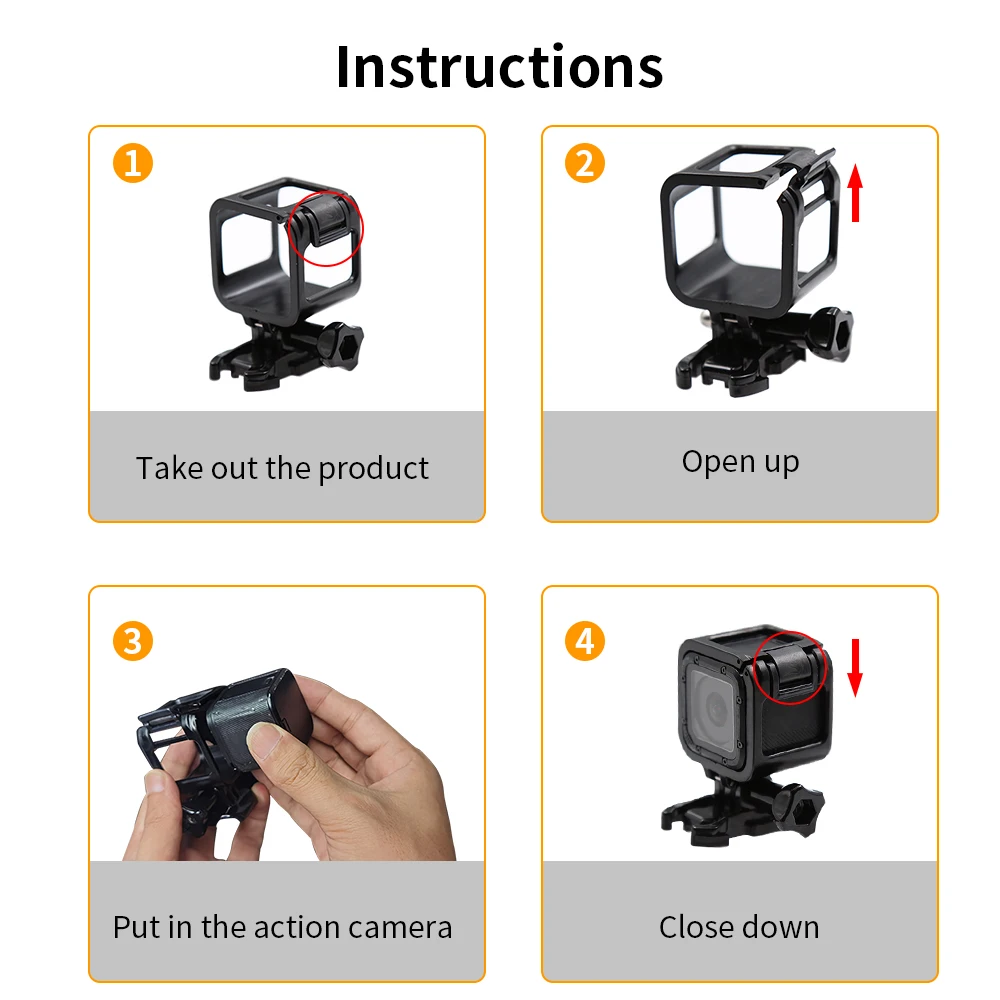 Instructions

1

Take out the product

2

Open up

3

Put in the action camera

4

Close down