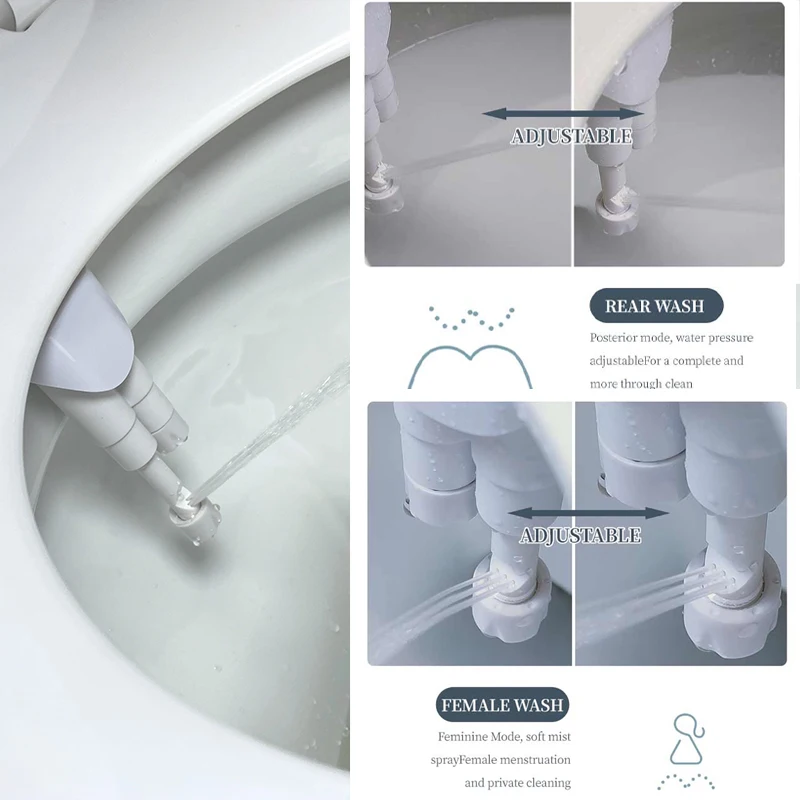 ADJUSTABLE

REAR WASH

Posterior mode, water pressure adjustableFor a complete and more through clean

ADJUSTABLE

FEMALE WASH

Feminine Mode, soft mist sprayFemale menstruation and private cleaning