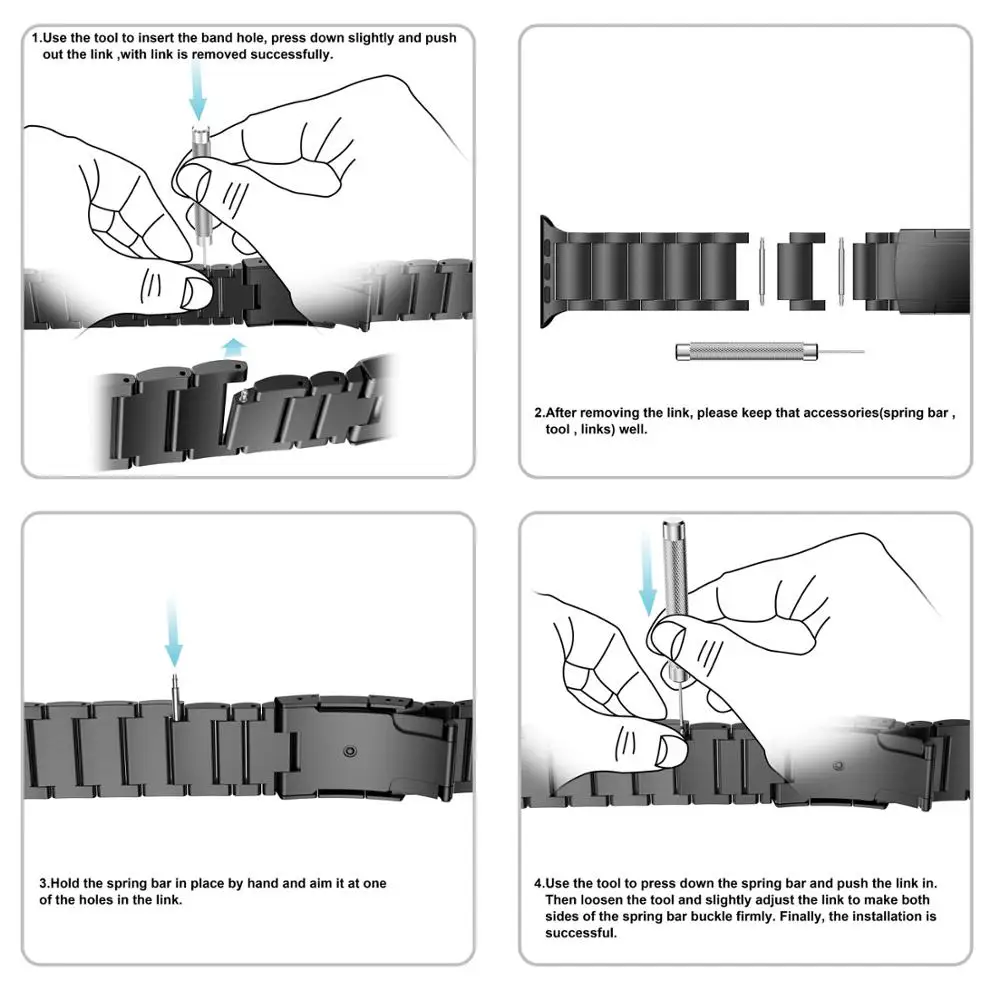 1.Use the tool to insert the band hole, press down slightly and push out the link ,with link is removed successfully.

2.After removing the link, please keep that accessories(spring bar , tool , links) well.

3.Hold the spring bar in place by hand and aim it at one of the holes in the link.

4.Use the tool to press down the spring bar and push the link in. Then loosen the tool and slightly adjust the link to make both sides of the spring bar buckle firmly. Finally, the installation is successful.