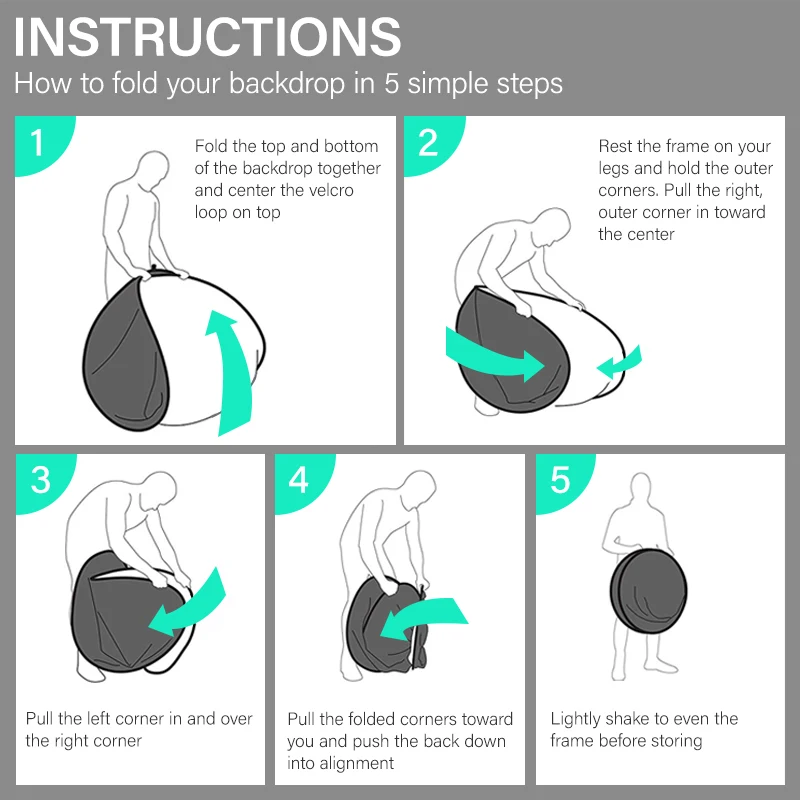 INSTRUCTIONS
How to fold your backdrop in 5 simple steps

1
Fold the top and bottom of the backdrop together and center the velcro loop on top

2
Rest the frame on your legs and hold the outer corners. Pull the right, outer corner in toward the center

3
Pull the left corner in and over the right corner

4
Pull the folded corners toward you and push the back down into alignment

5
Lightly shake to even the frame before storing