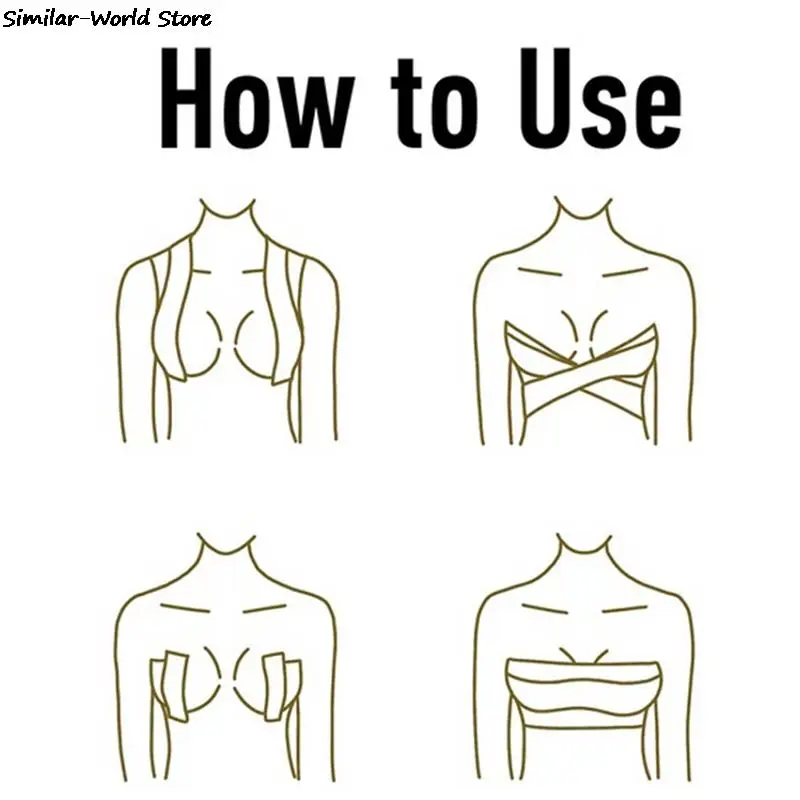 Similar-World Store

How to Use