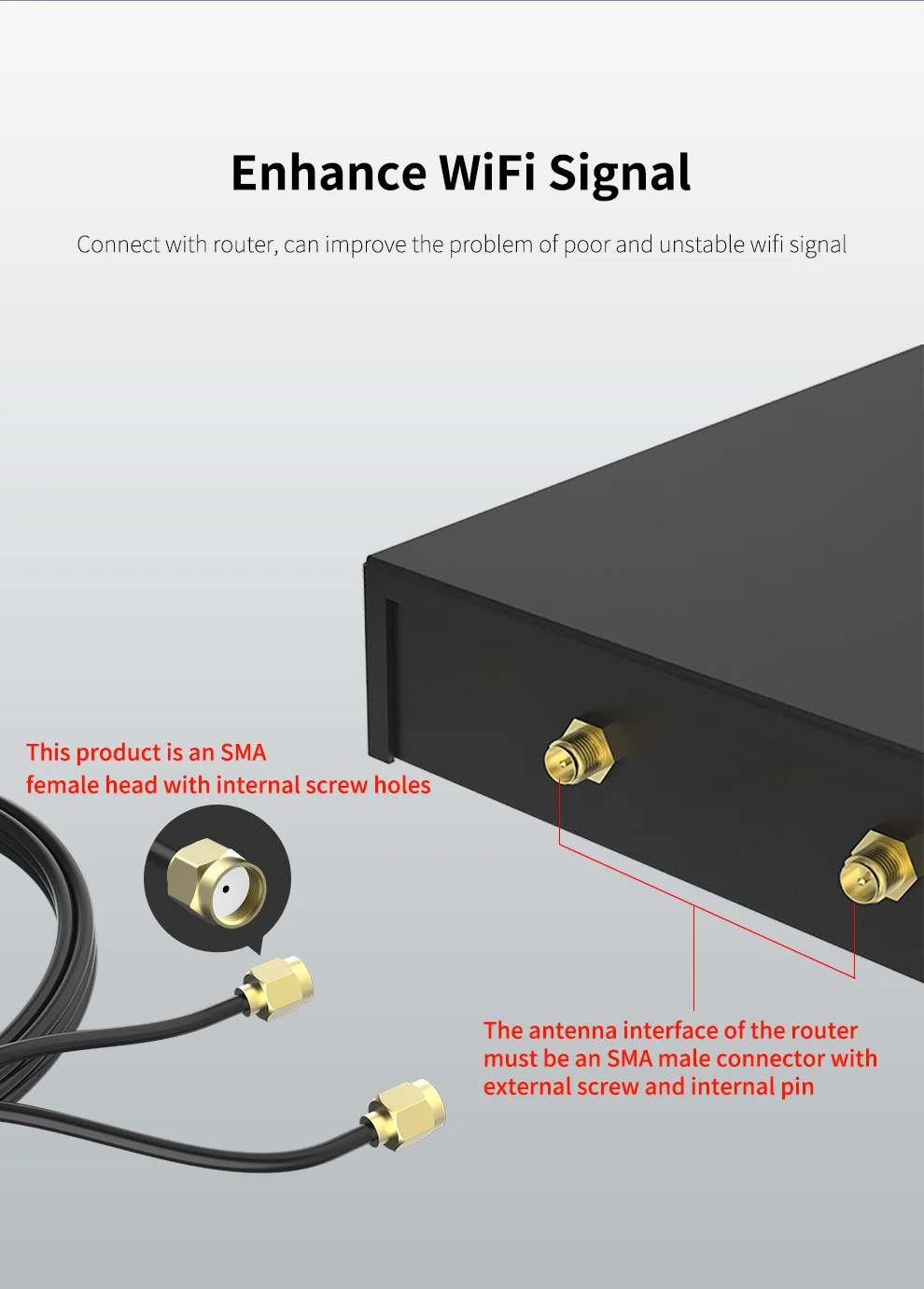 Enhance WiFi Signal

Connect with router, can improve the problem of poor and unstable wifi signal

This product is an SMA female head with internal screw holes

The antenna interface of the router must be an SMA male connector with external screw and internal pin