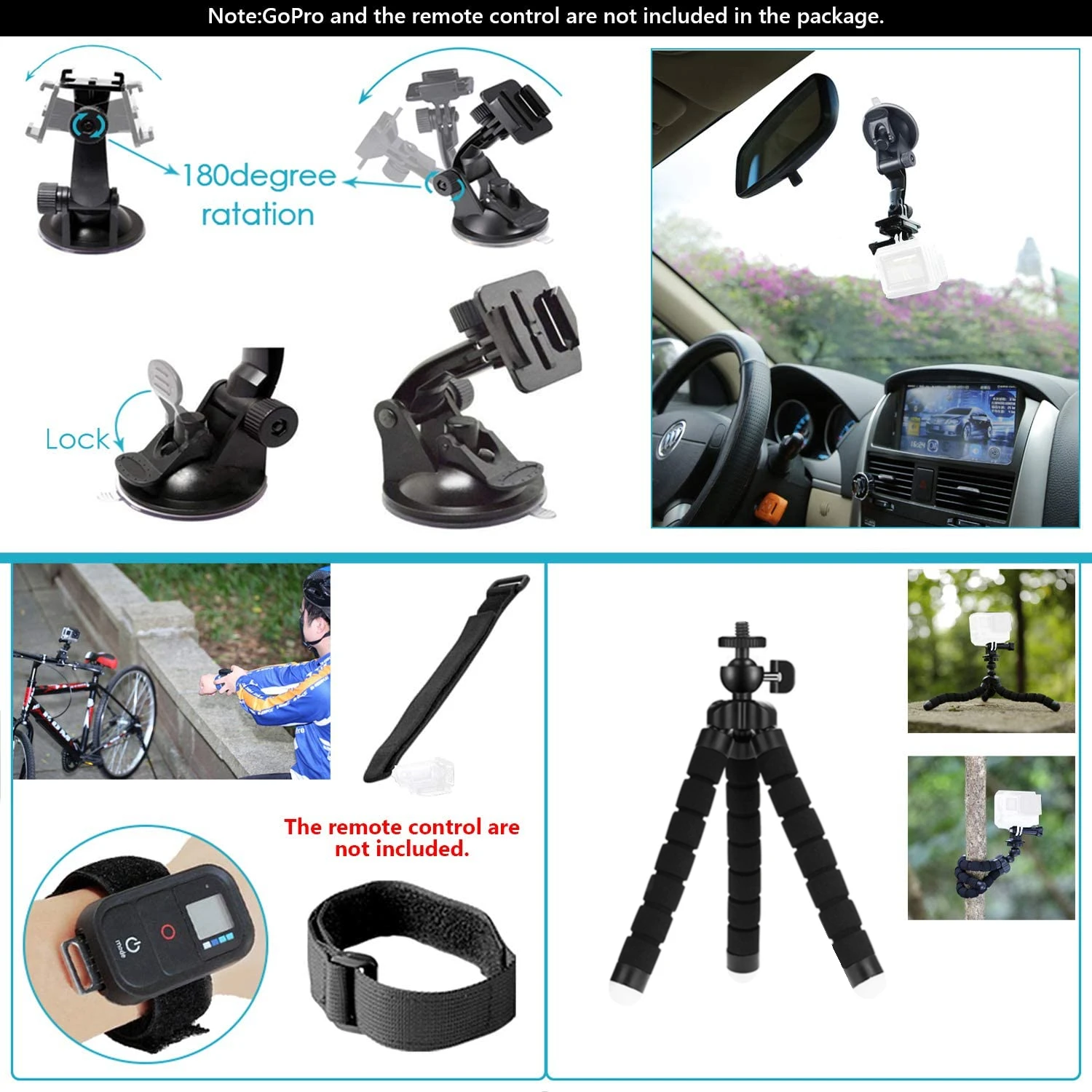 Note:GoPro and the remote control are not included in the package.

180degree ratation

Lock

The remote control are not included.

mode