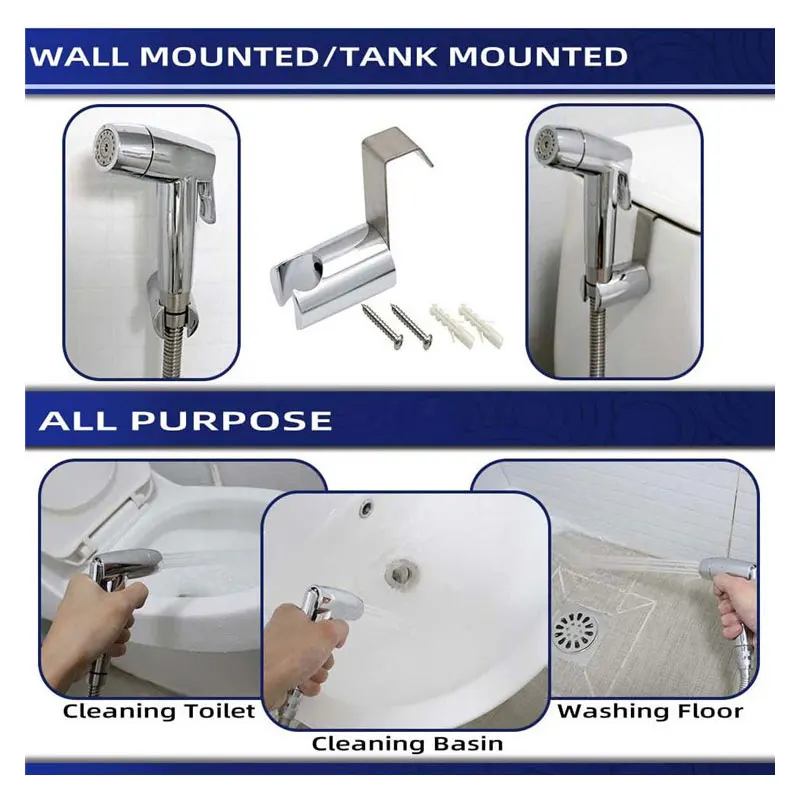 WALL MOUNTED/TANK MOUNTED

ALL PURPOSE

Cleaning Toilet

Cleaning Basin

Washing Floor