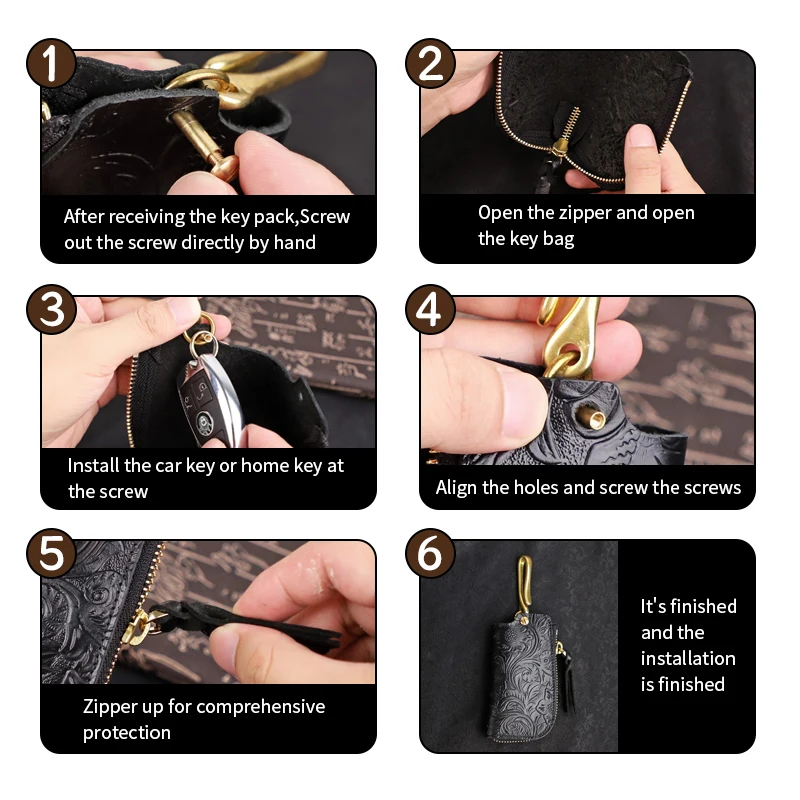 1

After receiving the key pack,Screw out the screw directly by hand

2

Open the zipper and open the key bag

3

Install the car key or home key at the screw

4

Align the holes and screw the screws

5

Zipper up for comprehensive protection

6

It's finished and the installation is finished