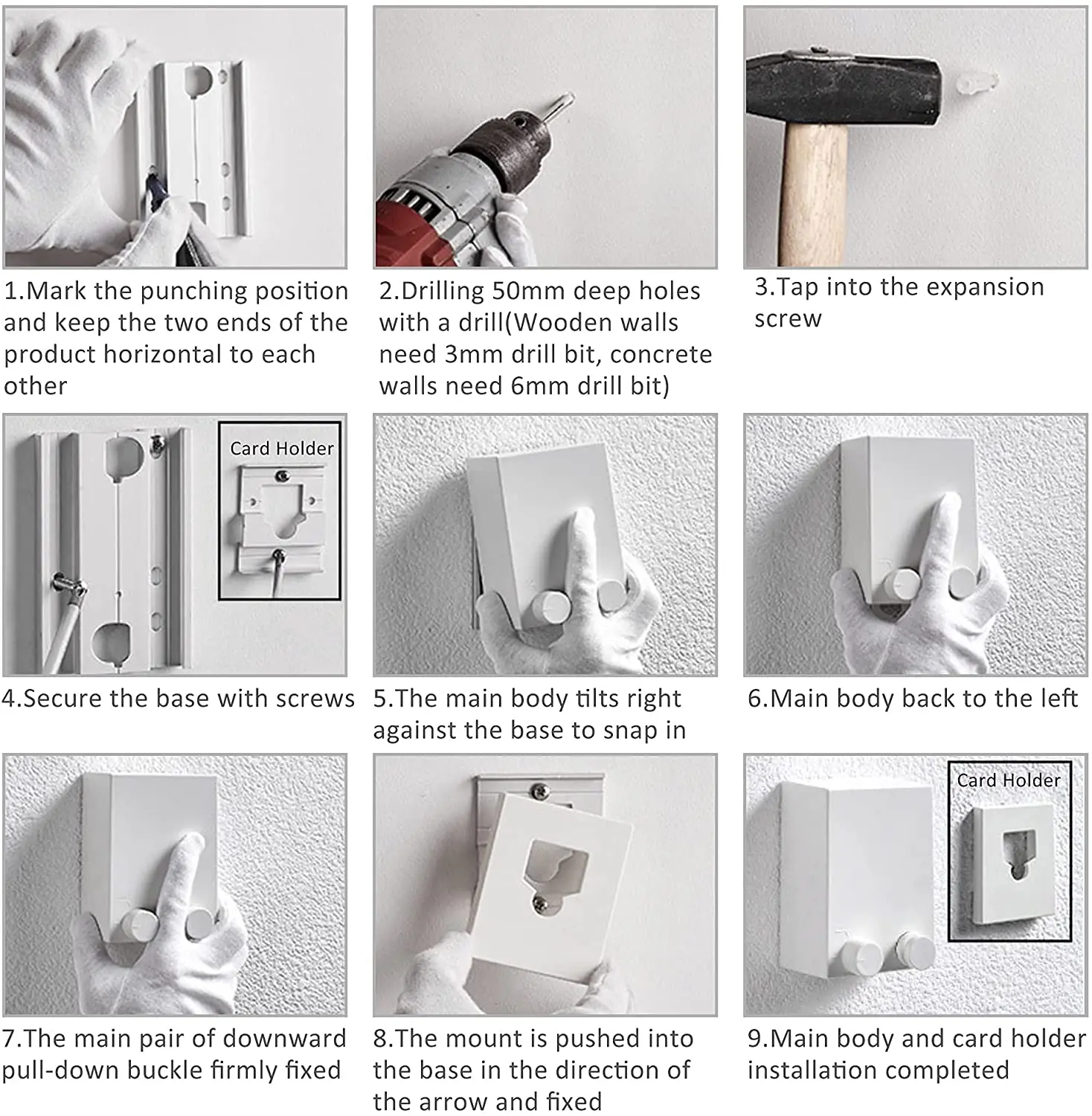 1.Mark the punching position and keep the two ends of the product horizontal to each other

2.Drilling 50mm deep holes with a drill(Wooden walls need 3mm drill bit, concrete walls need 6mm drill bit)

3.Tap into the expansion screw

Card Holder

4.Secure the base with screws

5.The main body tilts right against the base to snap in

6.Main body back to the left

7.The main pair of downward pull-down buckle firmly fixed

8.The mount is pushed into the base in the direction of the arrow and fixed

Card Holder

9.Main body and card holder installation completed