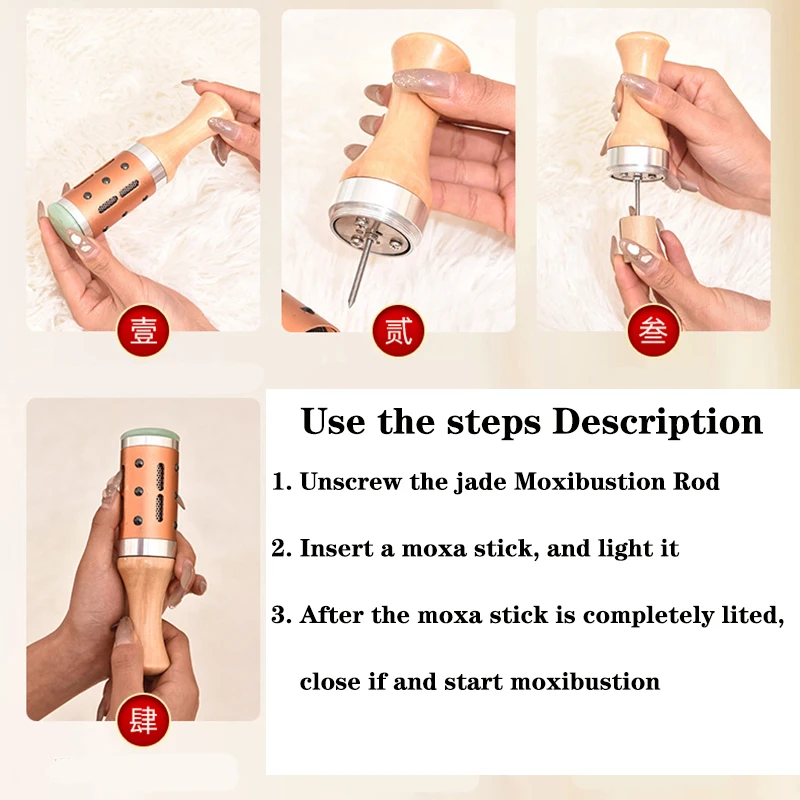 壹

贰

叁

肆

Use the steps Description

1. Unscrew the jade Moxibustion Rod

2. Insert a moxa stick, and light it

3. After the moxa stick is completely lited, close if and start moxibustion