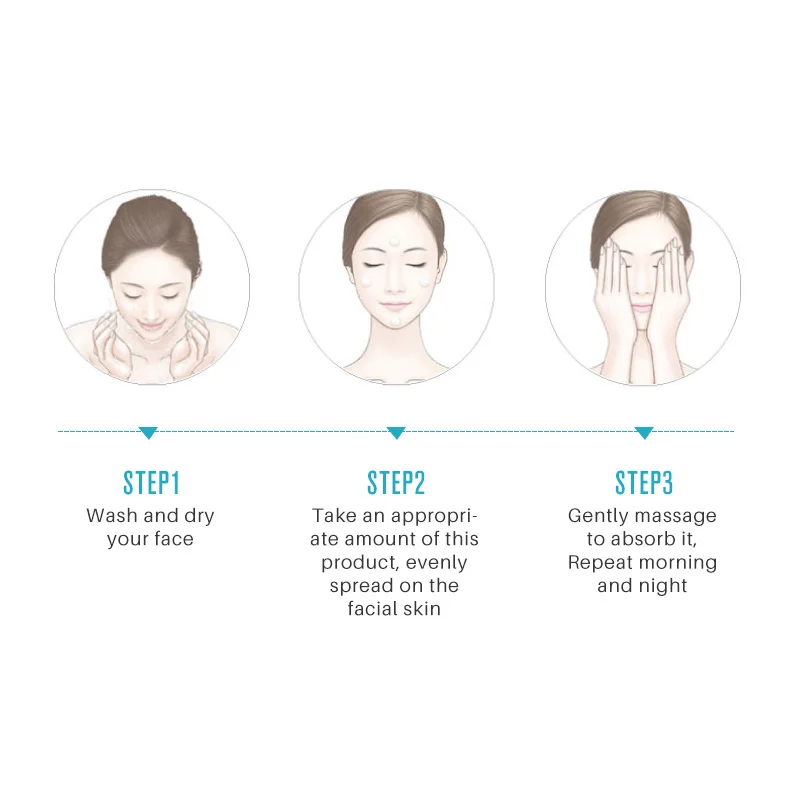 STEP1
Wash and dry your face

STEP2
Take an appropriate amount of this product, evenly spread on the facial skin

STEP3
Gently massage to absorb it, Repeat morning and night