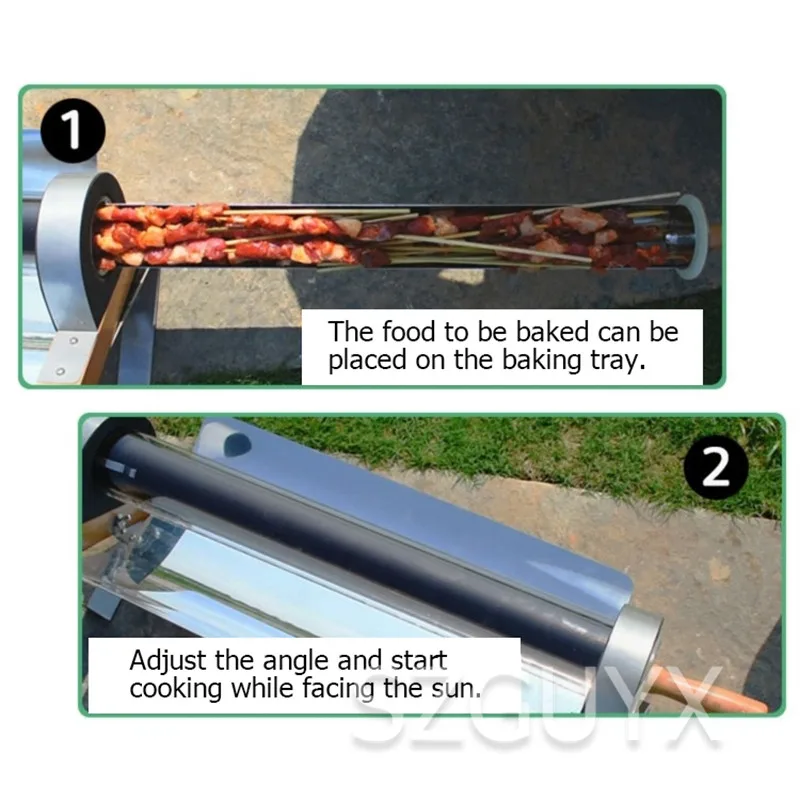 1

The food to be baked can be placed on the baking tray.

2

Adjust the angle and start cooking while facing the sun.

SZGUYX