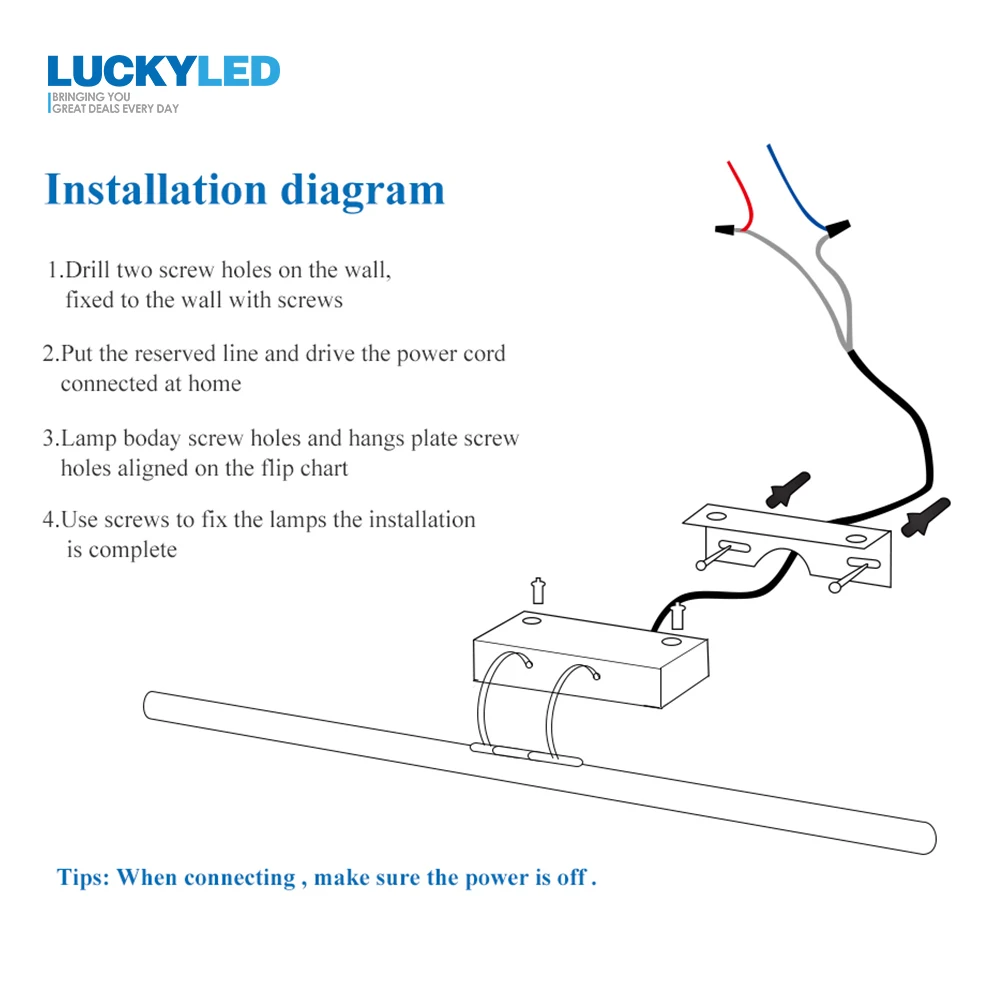 LUCKYLED
BRINGING YOU
GREAT DEALS EVERY DAY

Installation diagram

1.Drill two screw holes on the wall, fixed to the wall with screws

2.Put the reserved line and drive the power cord connected at home

3.Lamp boday screw holes and hangs plate screw holes aligned on the flip chart

4.Use screws to fix the lamps the installation is complete

Tips: When connecting , make sure the power is off .