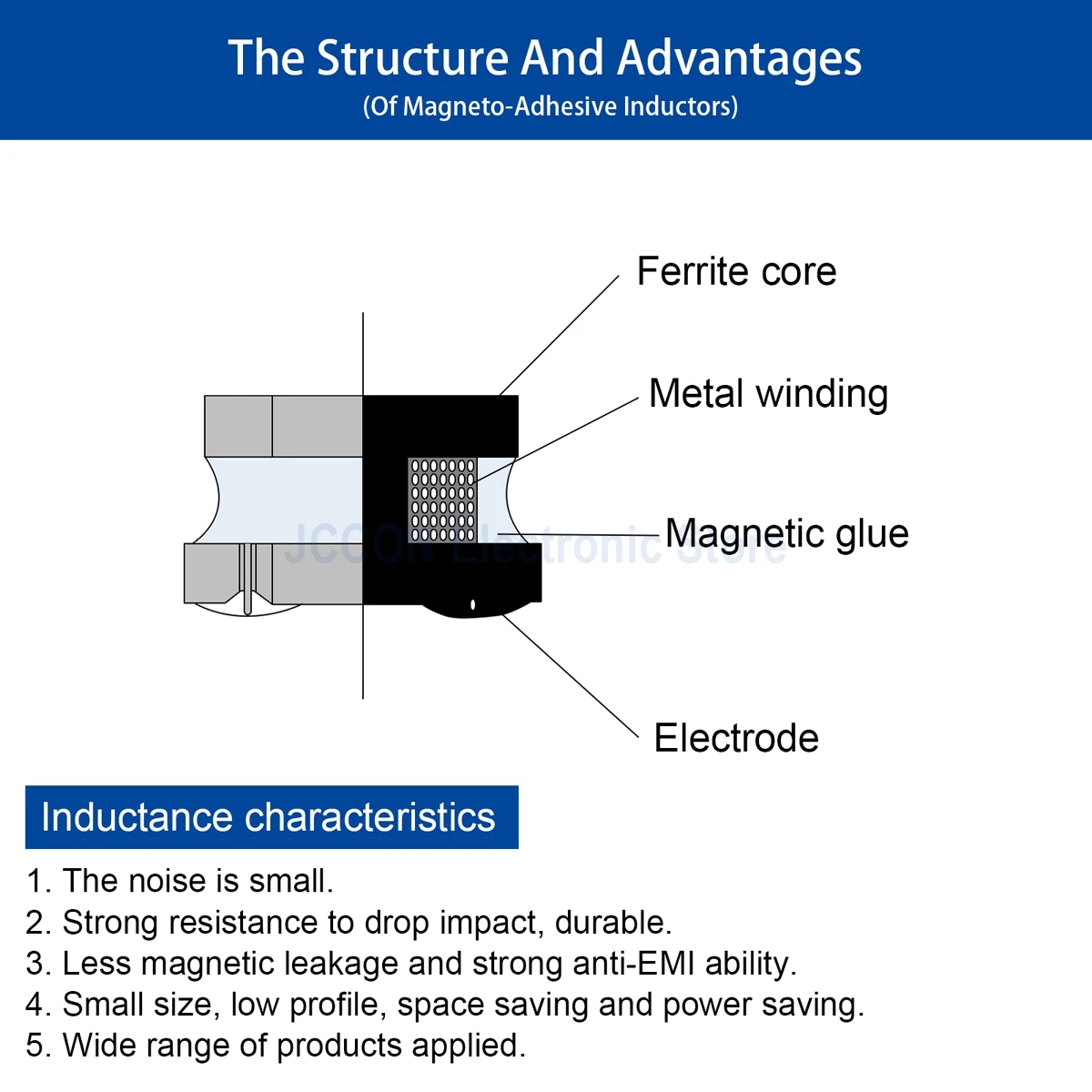 The Structure And Advantages
(Of Magneto-Adhesive Inductors)

Ferrite core

Metal winding

Magnetic glue

JCCON Electronic Store

Electrode

Inductance characteristics

1. The noise is small.
2. Strong resistance to drop impact, durable.
3. Less magnetic leakage and strong anti-EMI ability.
4. Small size, low profile, space saving and power saving.
5. Wide range of products applied.