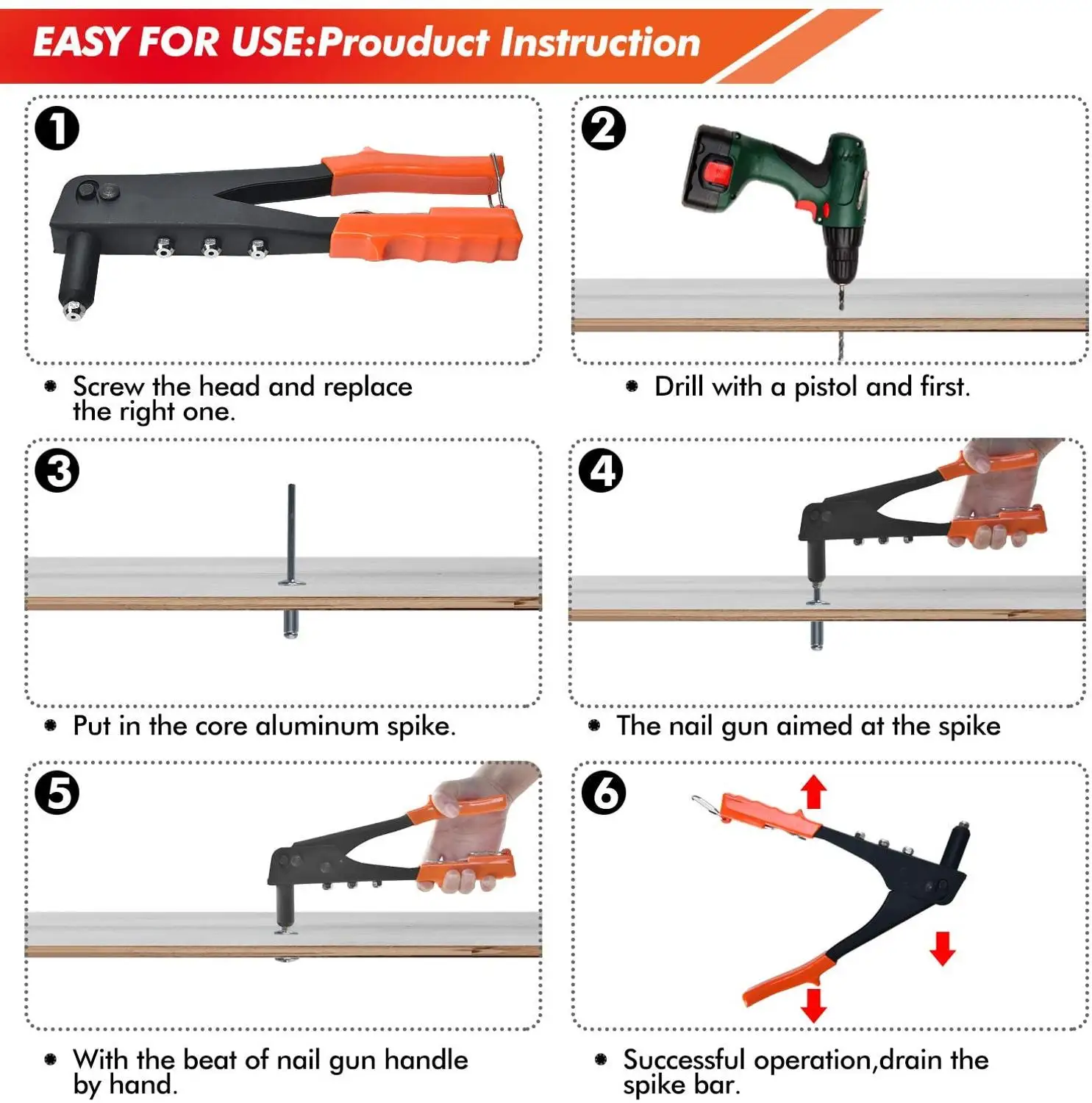 EASY FOR USE:Prouduct Instruction

1

• Screw the head and replace the right one.

2

• Drill with a pistol and first.

3

• Put in the core aluminum spike.

4

• The nail gun aimed at the spike

5

• With the beat of nail gun handle by hand.

6

• Successful operation,drain the spike bar.