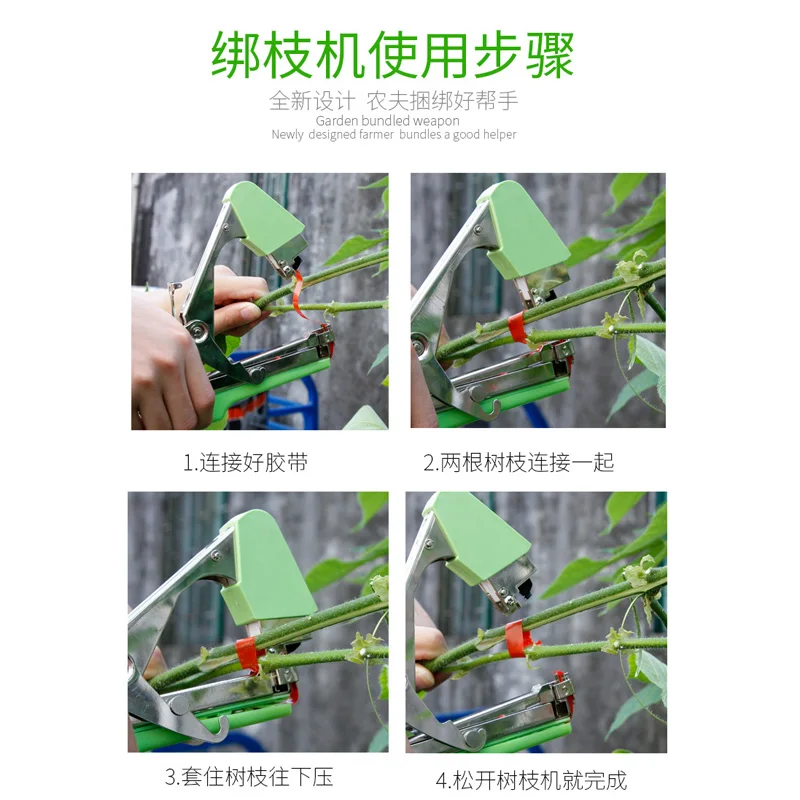 绑枝机使用步骤

全新设计 农夫捆绑好帮手

Garden bundled weapon

Newly designed farmer bundles a good helper

1.连接好胶带

2.两根树枝连接一起

3.套住树枝往下压

4.松开树枝机就完成