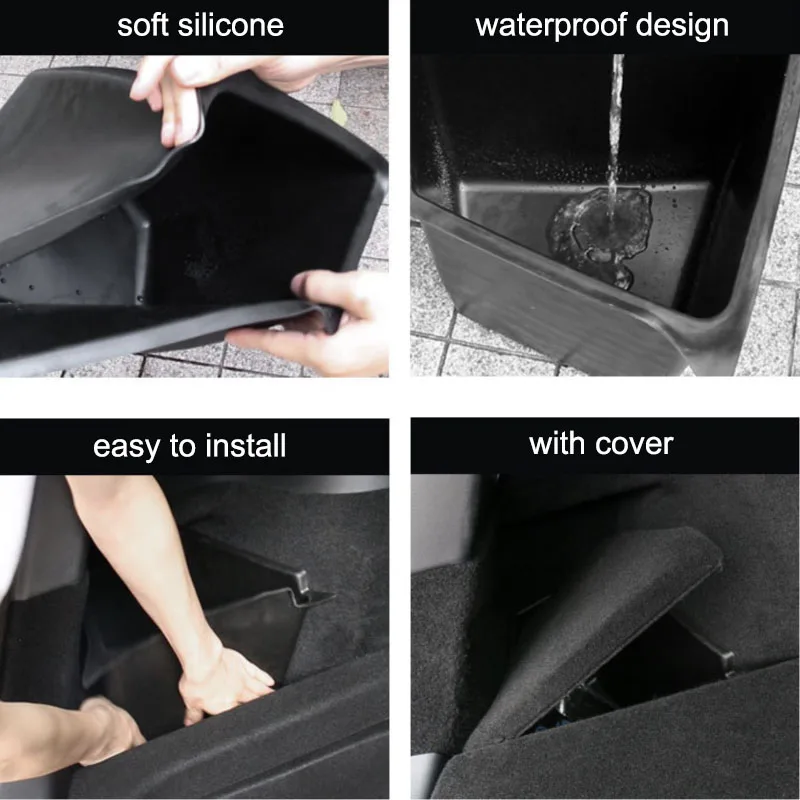 soft silicone

waterproof design

easy to install

with cover