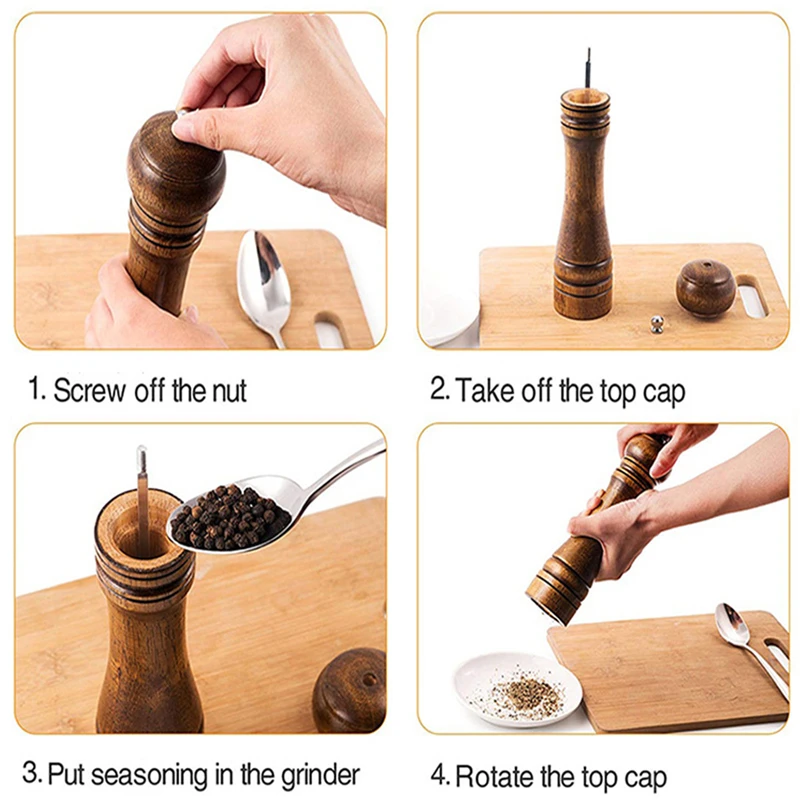 1. Screw off the nut

2. Take off the top cap

3. Put seasoning in the grinder

4. Rotate the top cap