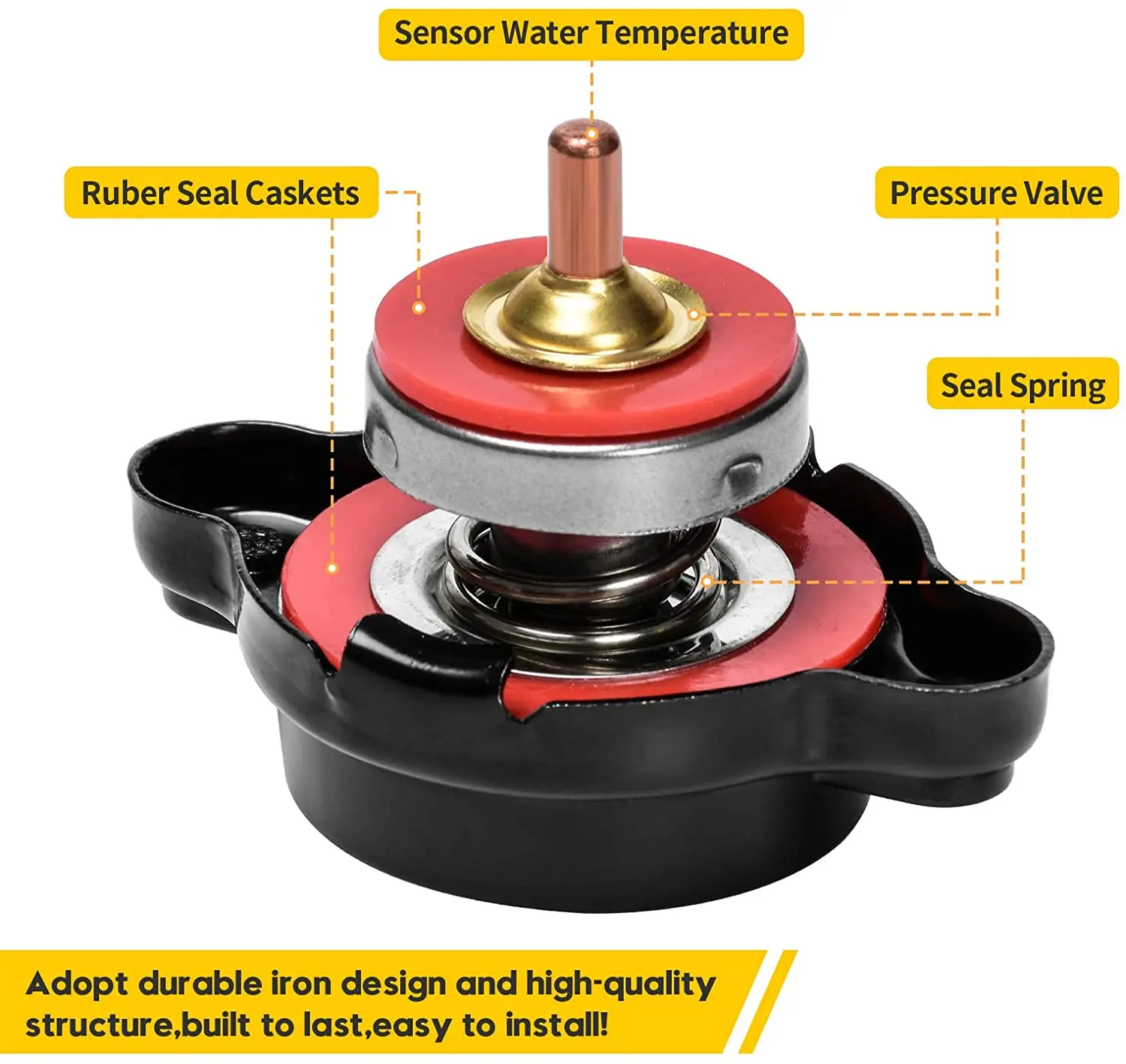 Sensor Water Temperature

Ruber Seal Caskets

Pressure Valve

Seal Spring

Adopt durable iron design and high-quality structure,built to last,easy to install!