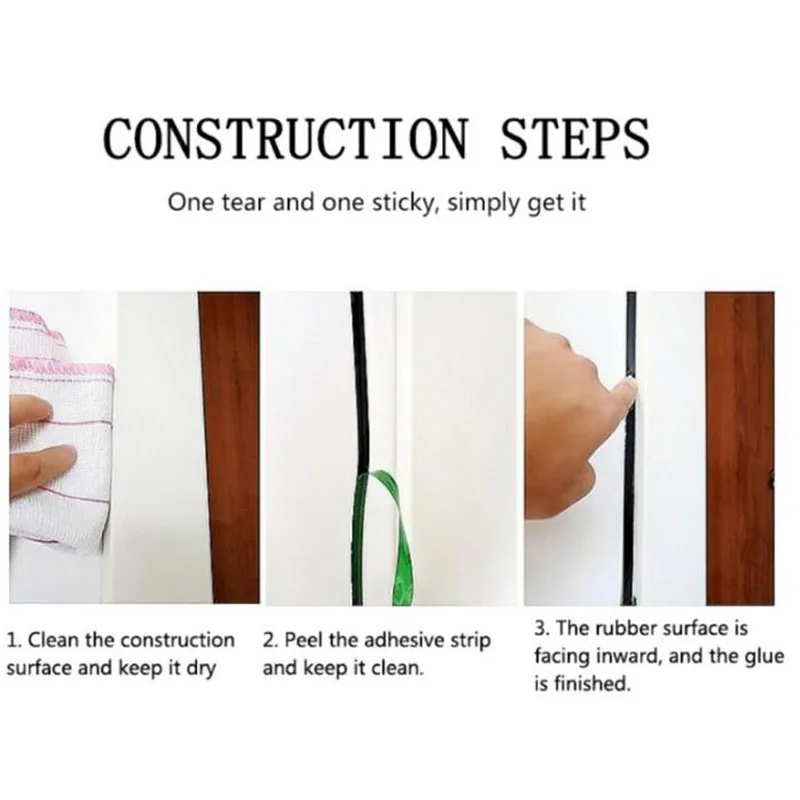 CONSTRUCTION STEPS

One tear and one sticky, simply get it

1. Clean the construction surface and keep it dry

2. Peel the adhesive strip and keep it clean.

3. The rubber surface is facing inward, and the glue is finished.