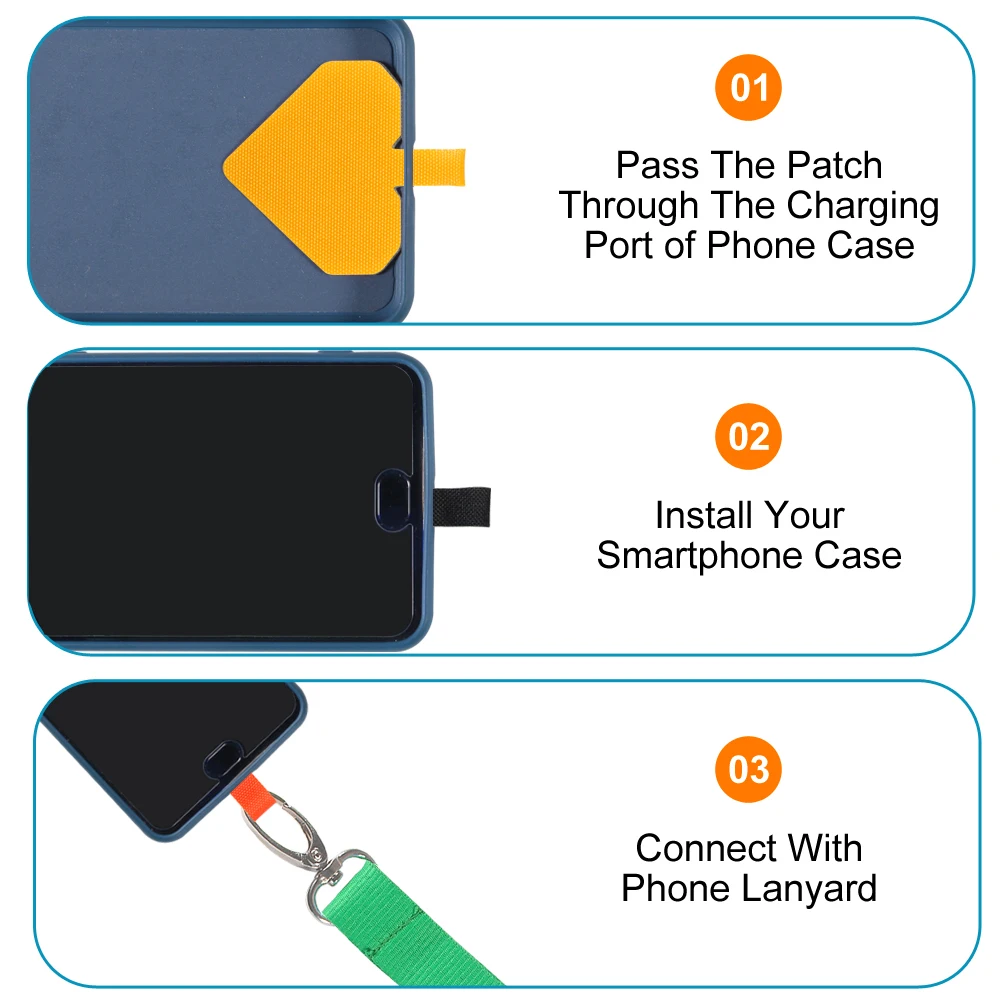 01

Pass The Patch Through The Charging Port of Phone Case

02

Install Your Smartphone Case

03

Connect With Phone Lanyard