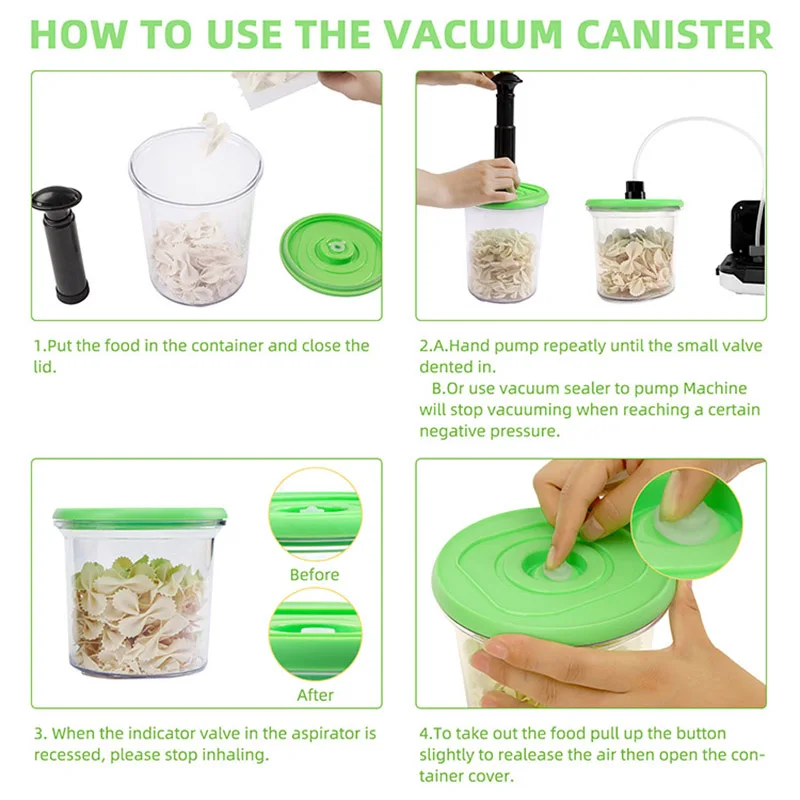 HOW TO USE THE VACUUM CANISTER

1.Put the food in the container and close the lid.

2.A.Hand pump repeatly until the small valve dented in.
B.Or use vacuum sealer to pump Machine will stop vacuuming when reaching a certain negative pressure.

Before

After

3. When the indicator valve in the aspirator is recessed, please stop inhaling.

4.To take out the food pull up the button slightly to realease the air then open the container cover.