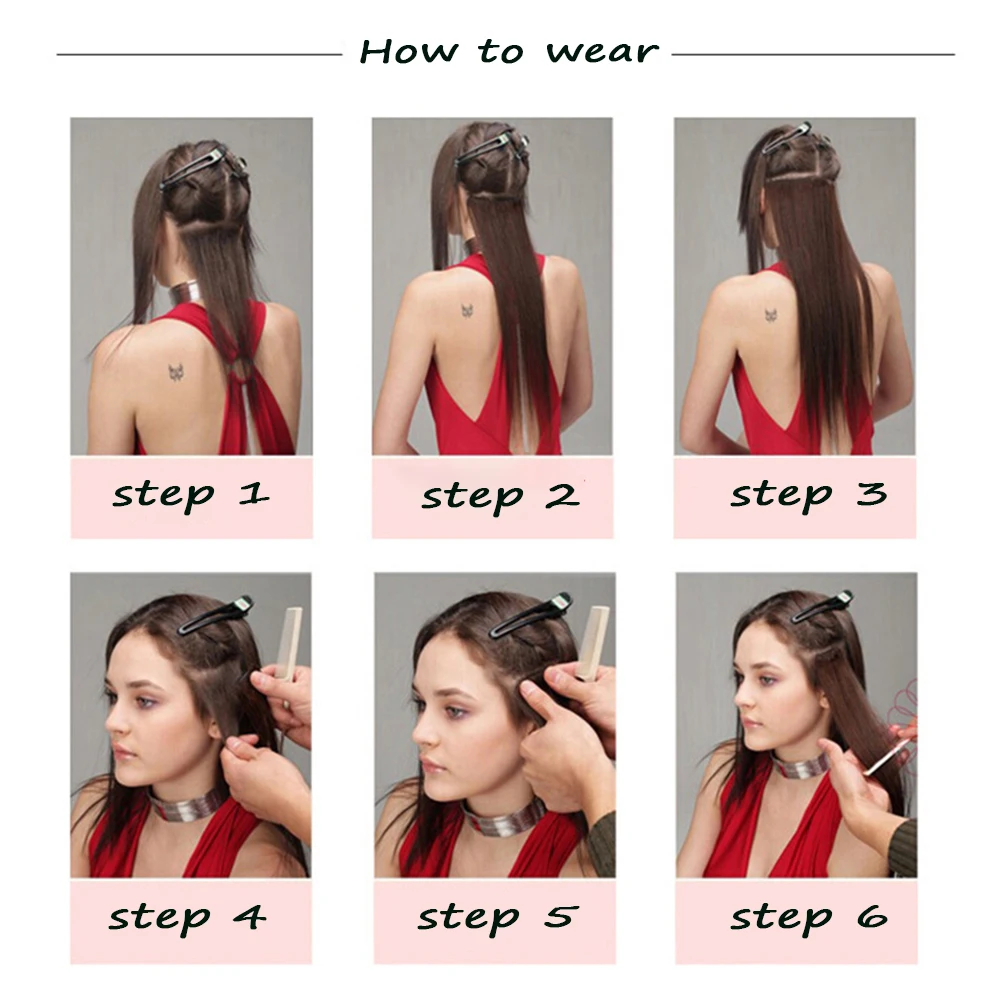 How to wear

step 1

step 2

step 3

step 4

step 5

step 6