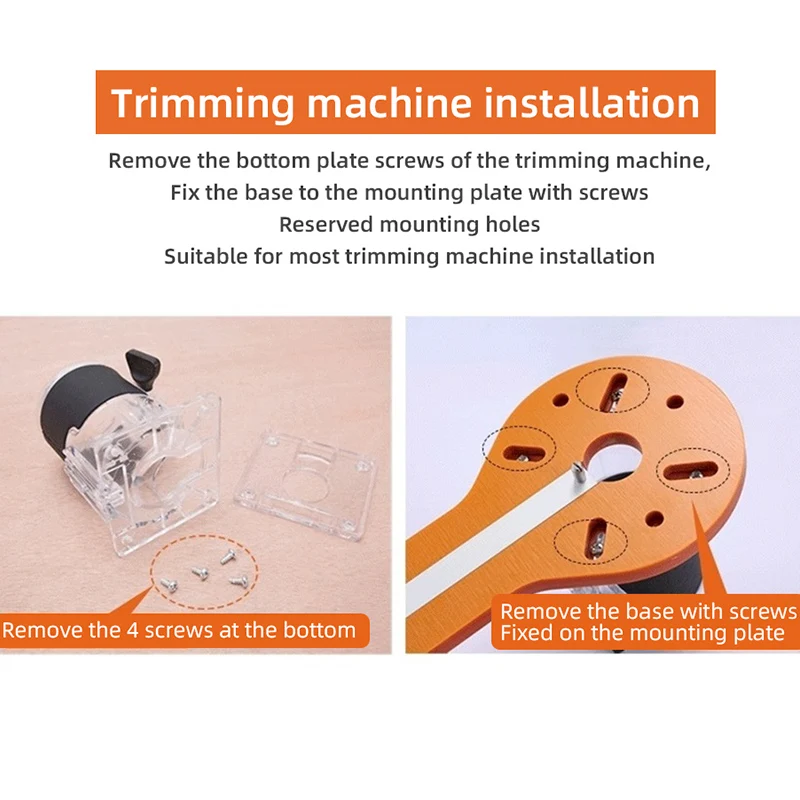 Trimming machine installation

Remove the bottom plate screws of the trimming machine,
Fix the base to the mounting plate with screws
Reserved mounting holes
Suitable for most trimming machine installation

Remove the 4 screws at the bottom

Remove the base with screws
Fixed on the mounting plate