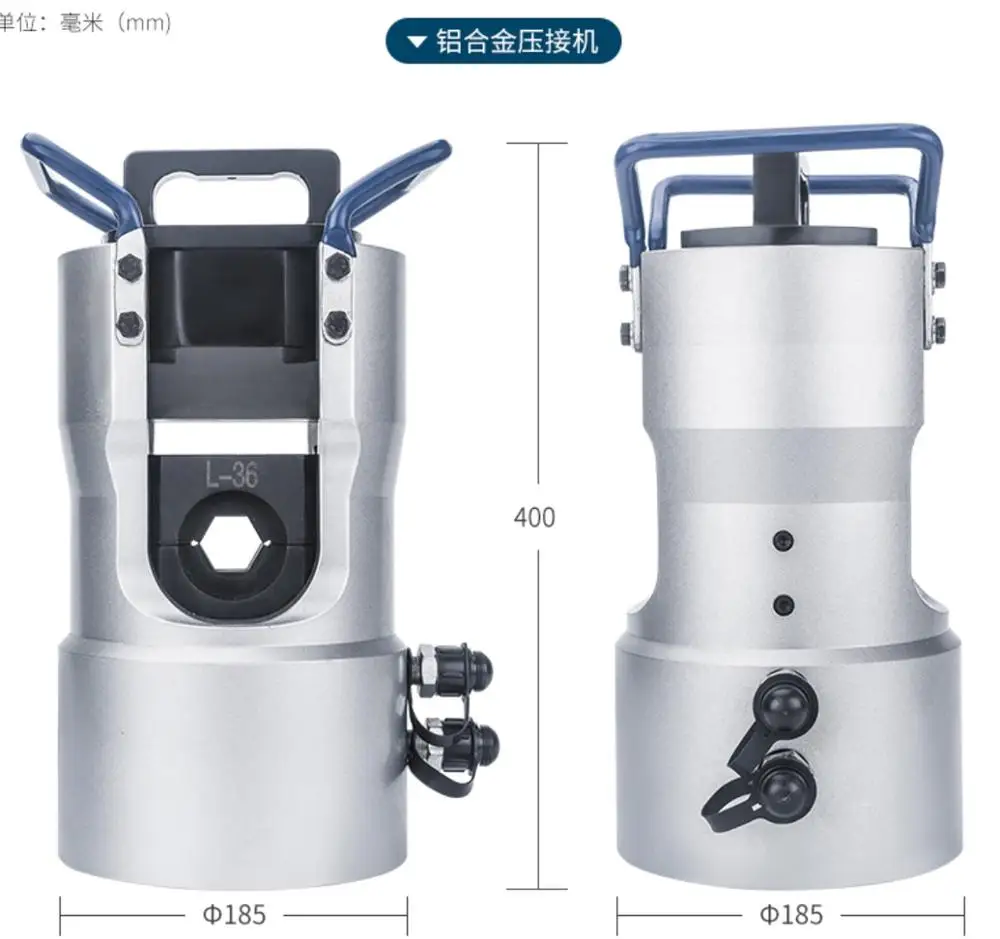 单位：毫米（mm）

▼ 铝合金压接机

L-36

400

Φ185

Φ185