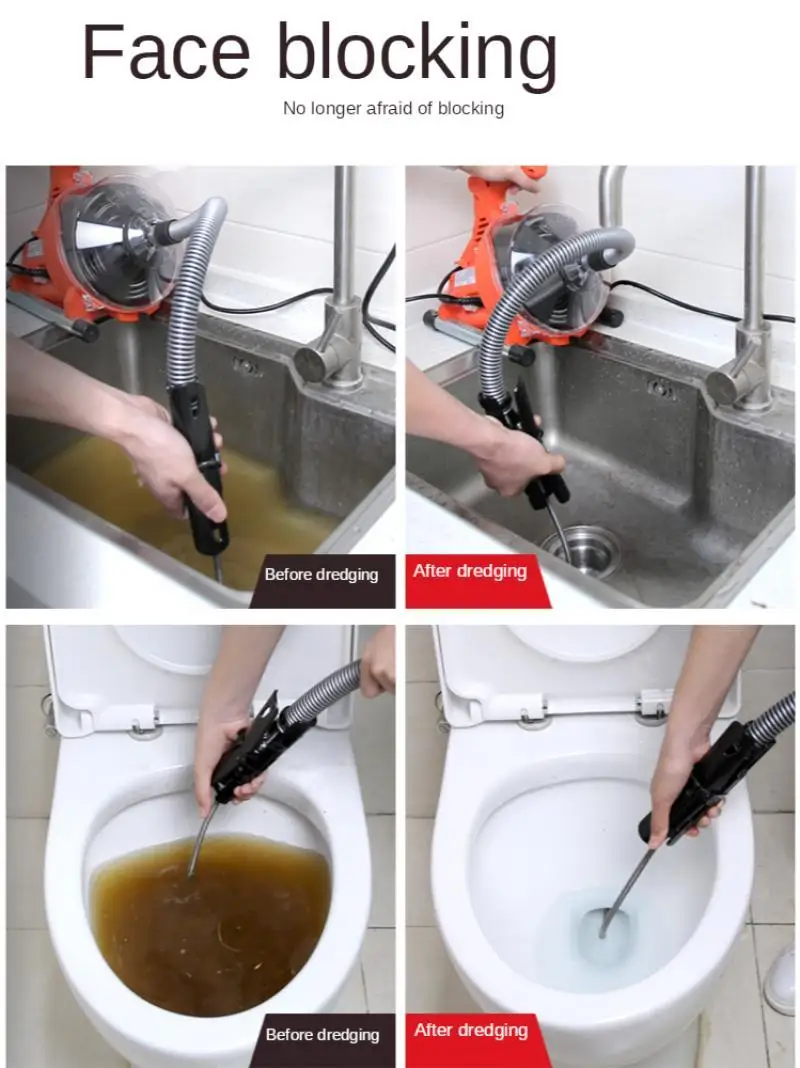 Face blocking

No longer afraid of blocking

Before dredging

After dredging

Before dredging

After dredging