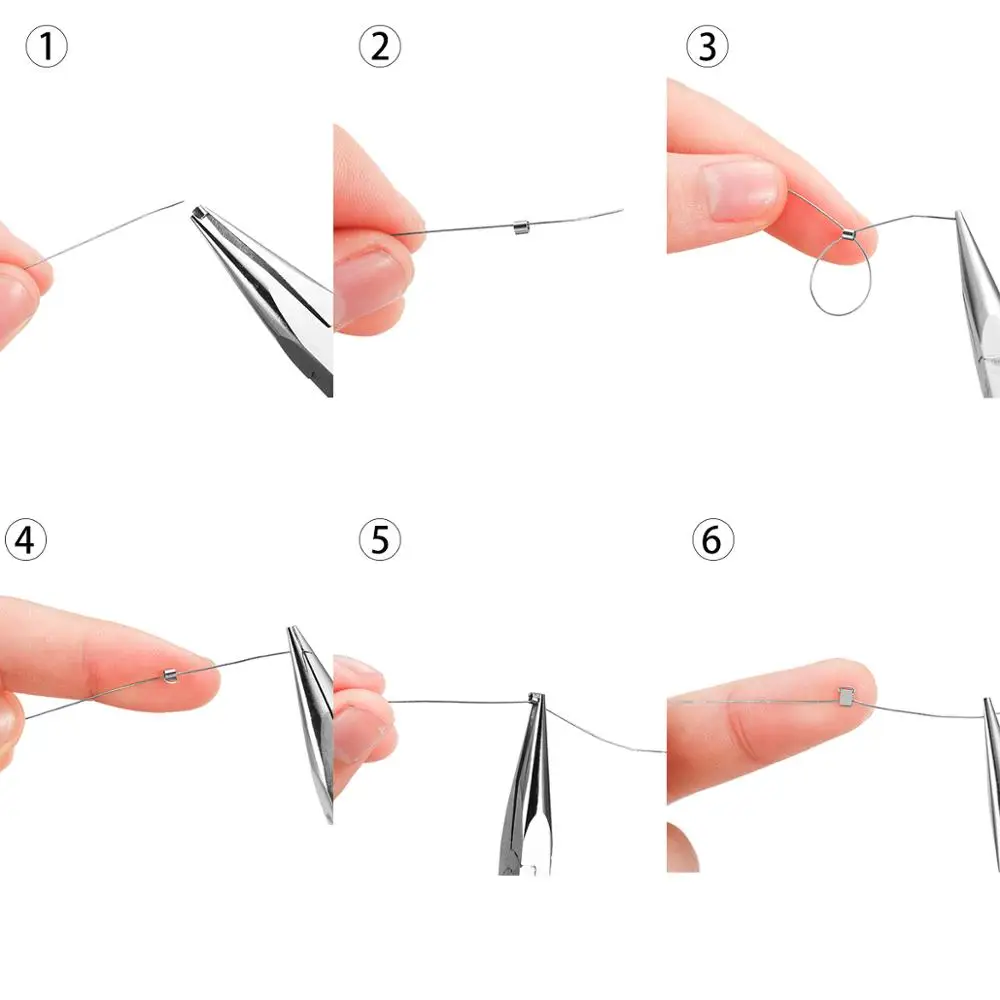 ①
②
③
④
⑤
⑥