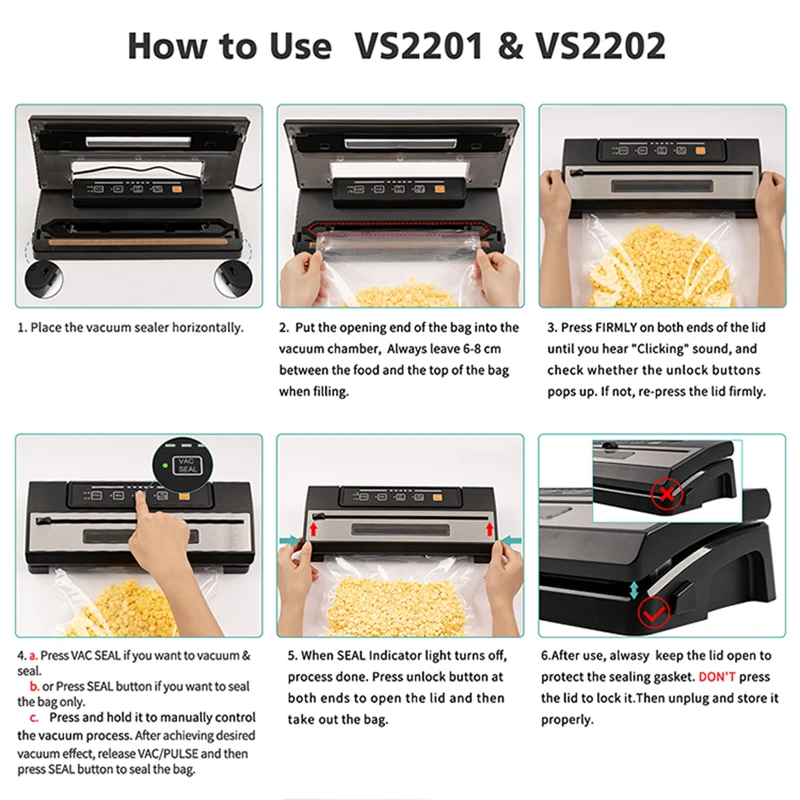 How to Use VS2201 & VS2202

1. Place the vacuum sealer horizontally.

2. Put the opening end of the bag into the vacuum chamber, Always leave 6-8 cm between the food and the top of the bag when filling.

3. Press FIRMLY on both ends of the lid until you hear "Clicking" sound, and check whether the unlock buttons pops up. If not, re-press the lid firmly.

VAC SEAL

4. a. Press VAC SEAL if you want to vacuum & seal.
b. or Press SEAL button if you want to seal the bag only.
c. Press and hold it to manually control the vacuum process. After achieving desired vacuum effect, release VAC/PULSE and then press SEAL button to seal the bag.

5. When SEAL Indicator light turns off, process done. Press unlock button at both ends to open the lid and then take out the bag.

6.After use, alwasy keep the lid open to protect the sealing gasket. DON'T press the lid to lock it.Then unplug and store it properly.