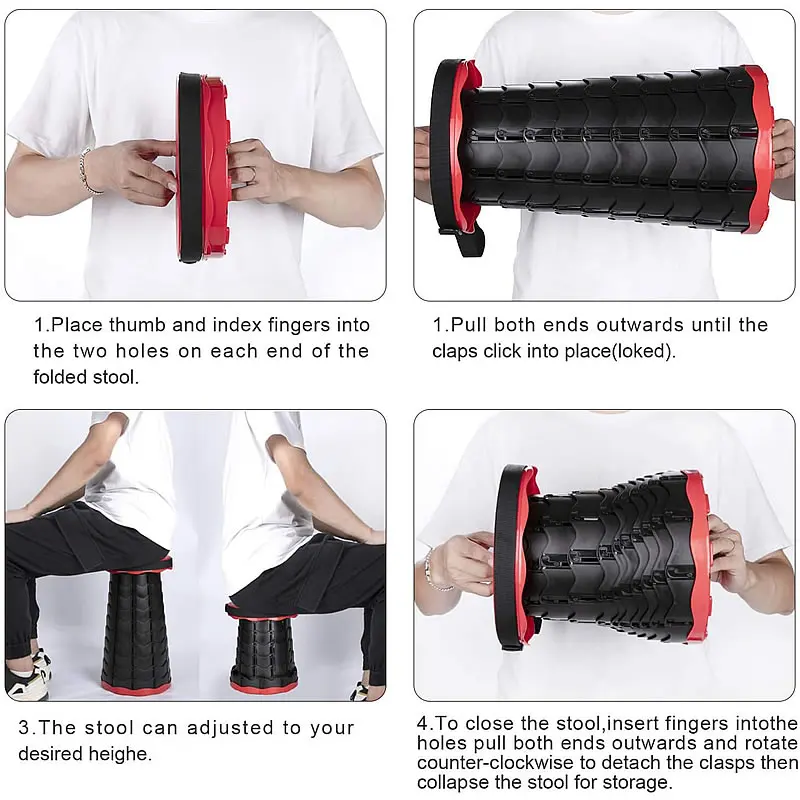 1.Place thumb and index fingers into the two holes on each end of the folded stool.

1.Pull both ends outwards until the claps click into place(loked).

3.The stool can adjusted to your desired heighe.

4.To close the stool,insert fingers intothe holes pull both ends outwards and rotate counter-clockwise to detach the clasps then collapse the stool for storage.