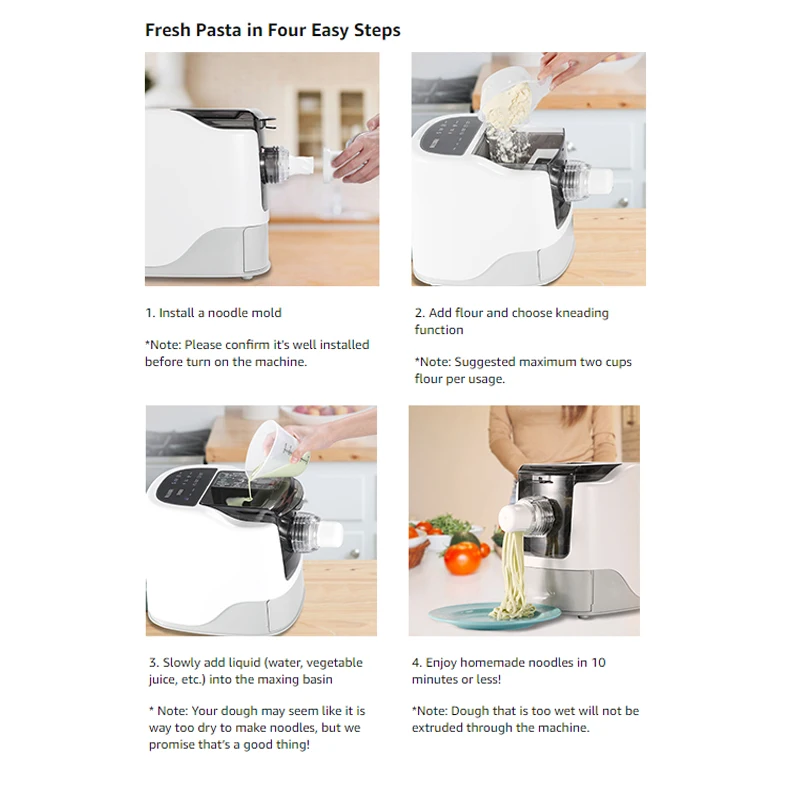 Fresh Pasta in Four Easy Steps

1. Install a noodle mold

*Note: Please confirm it's well installed before turn on the machine.

2. Add flour and choose kneading function

*Note: Suggested maximum two cups flour per usage.

3. Slowly add liquid (water, vegetable juice, etc.) into the maxing basin

* Note: Your dough may seem like it is way too dry to make noodles, but we promise that's a good thing!

4. Enjoy homemade noodles in 10 minutes or less!

*Note: Dough that is too wet will not be extruded through the machine.