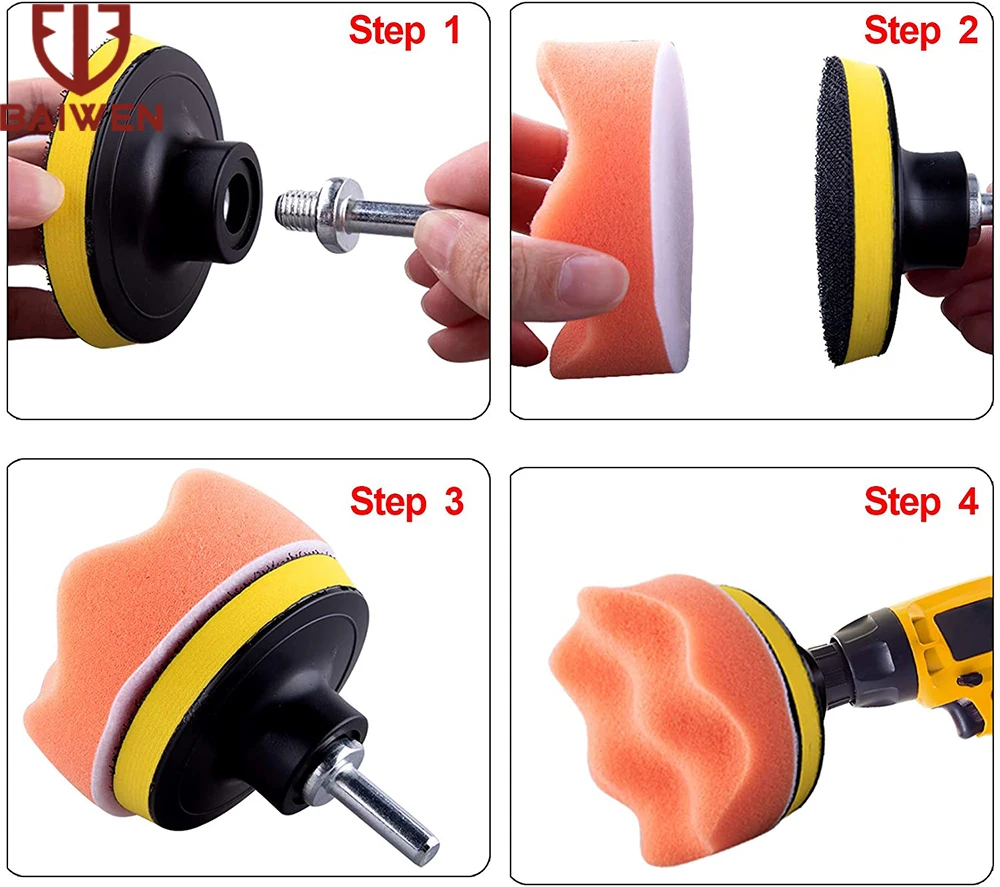 BAIWEN

Step 1

Step 2

Step 3

Step 4