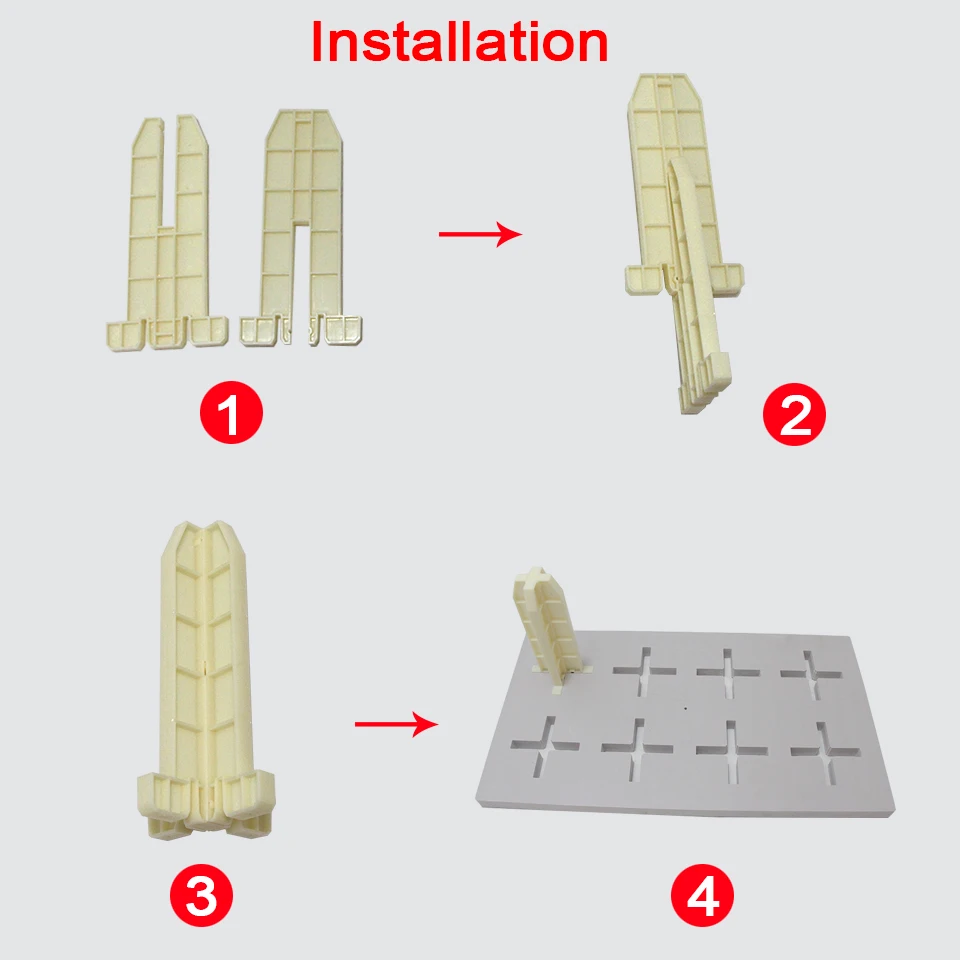 Installation

1

2

3

4