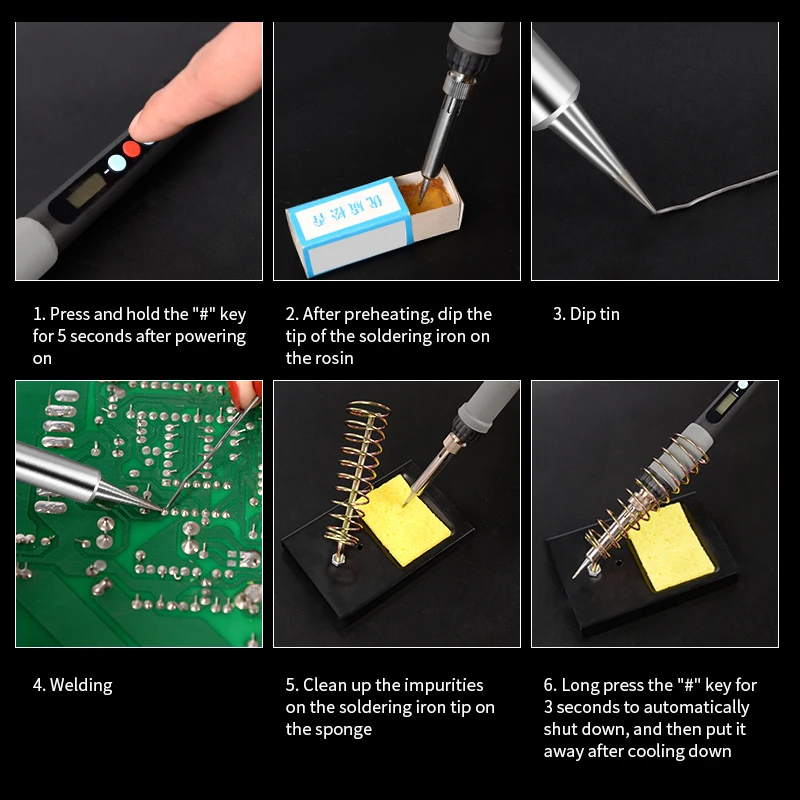 优质松香

1. Press and hold the "#" key for 5 seconds after powering on

2. After preheating, dip the tip of the soldering iron on the rosin

3. Dip tin

4. Welding

5. Clean up the impurities on the soldering iron tip on the sponge

6. Long press the "#" key for 3 seconds to automatically shut down, and then put it away after cooling down