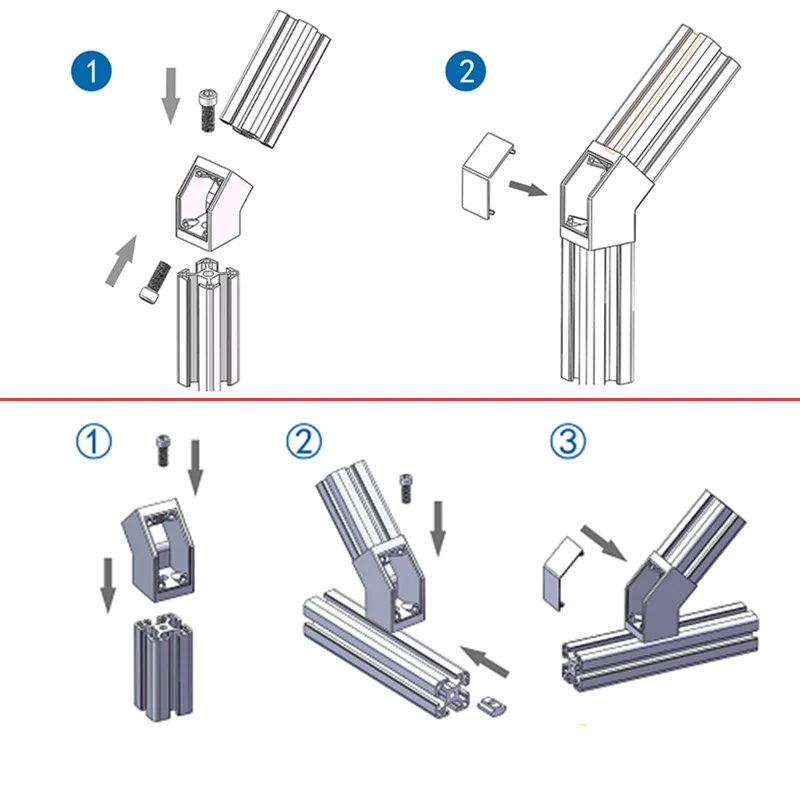 1

2

①

②

③