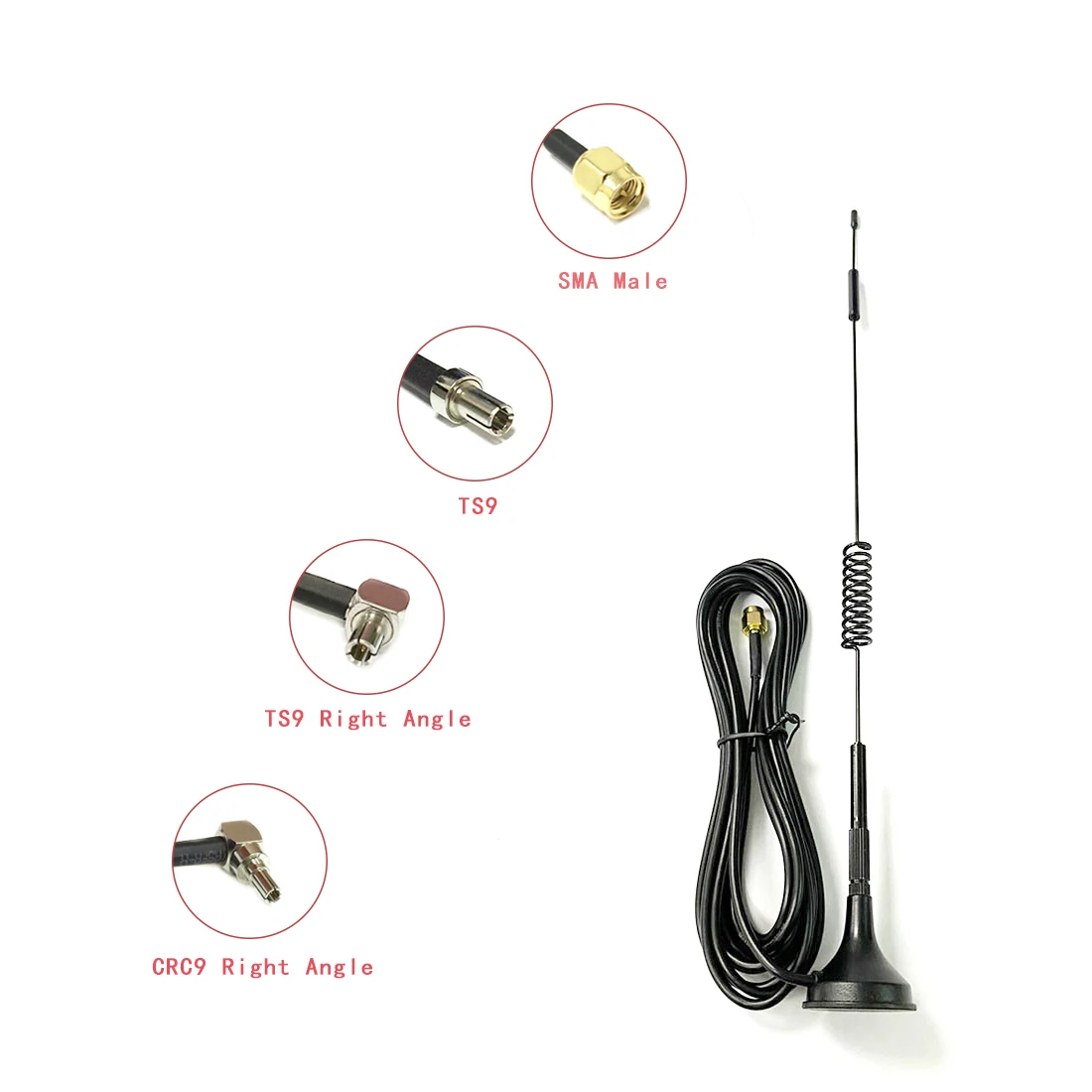 SMA Male

TS9

TS9 Right Angle

CRC9 Right Angle