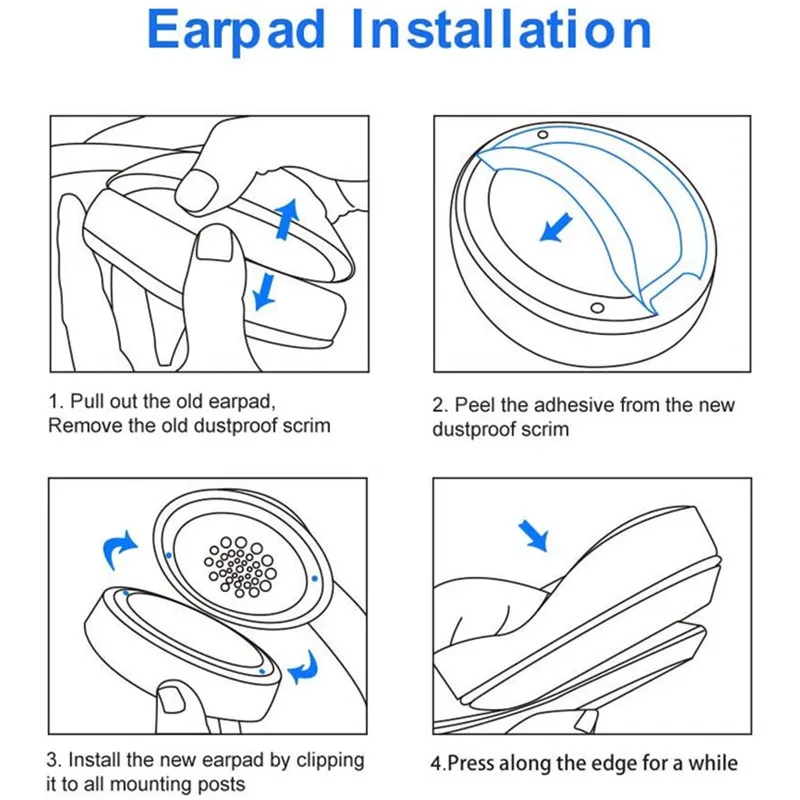 Earpad Installation

1. Pull out the old earpad,
Remove the old dustproof scrim

2. Peel the adhesive from the new dustproof scrim

3. Install the new earpad by clipping it to all mounting posts

4.Press along the edge for a while