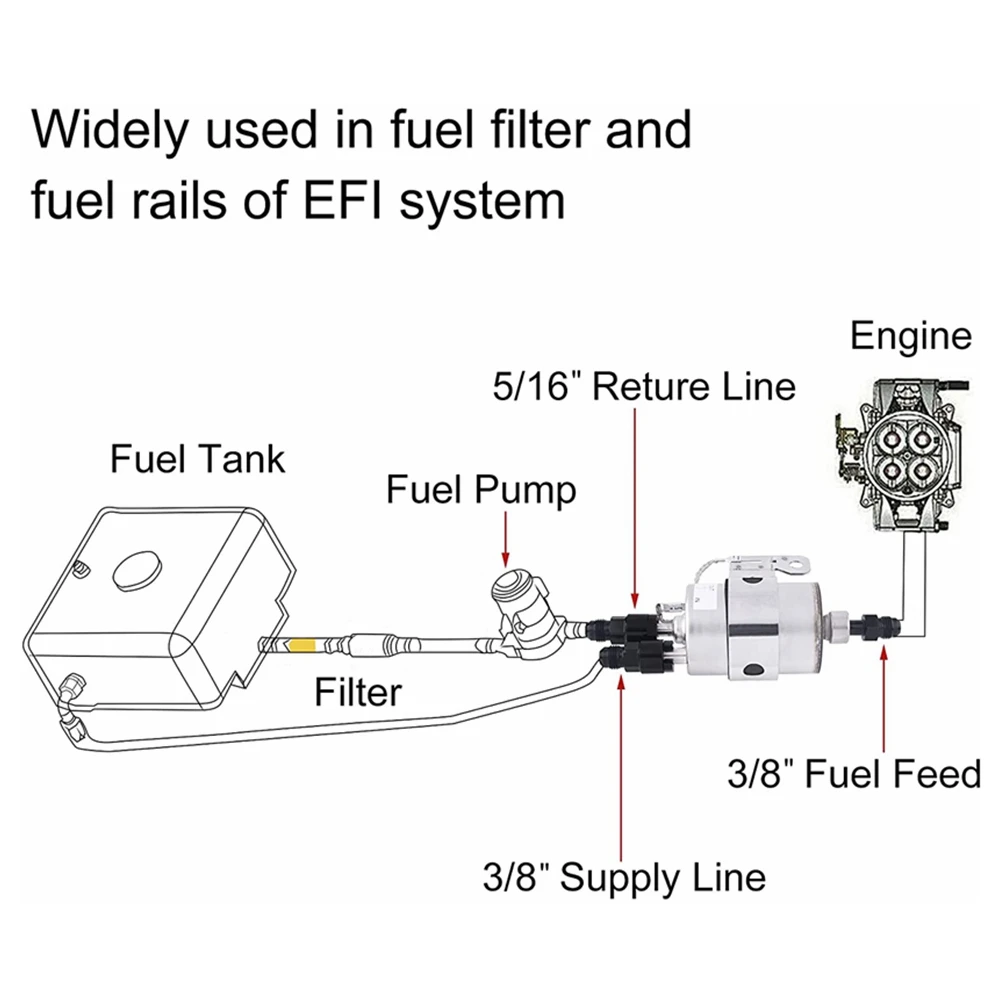 Widely used in fuel filter and fuel rails of EFI system

Engine

5/16" Reture Line

Fuel Tank

Fuel Pump

Filter

3/8" Fuel Feed

3/8" Supply Line