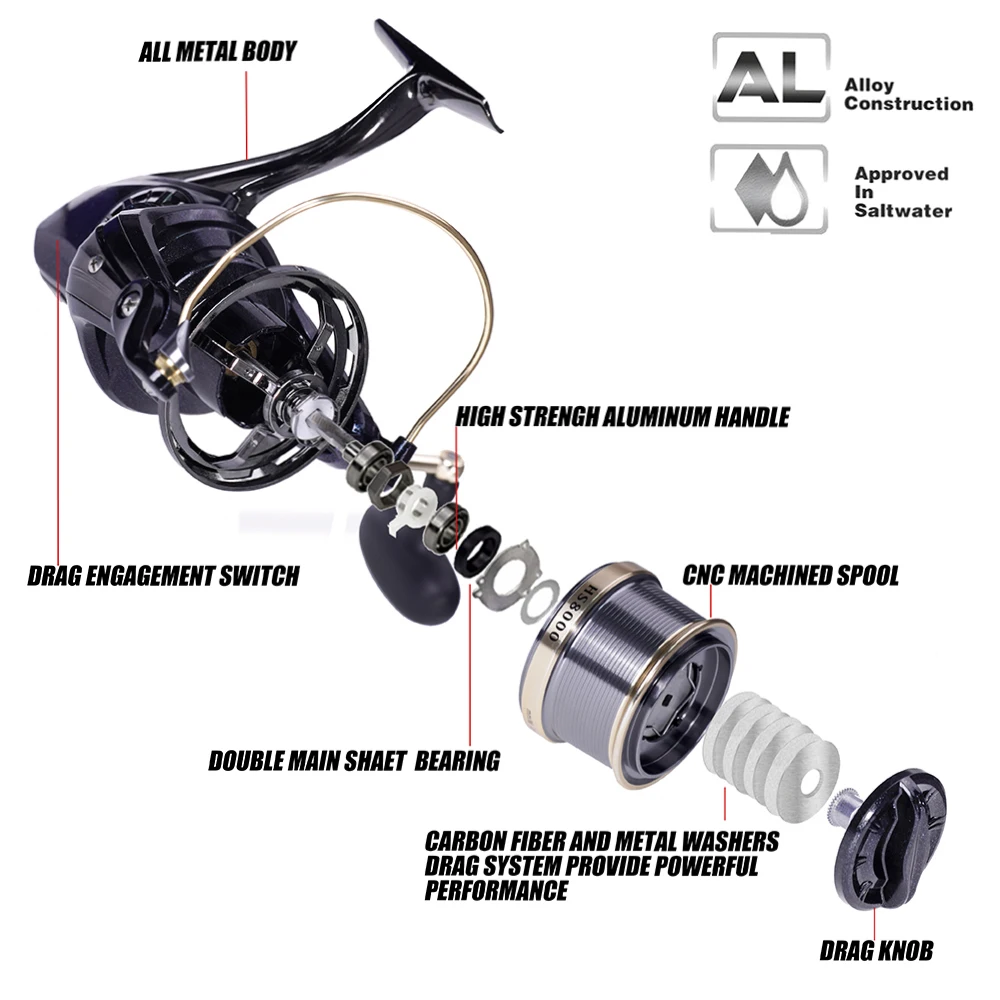 ALL METAL BODY

AL Alloy Construction

Approved In Saltwater

HIGH STRENGH ALUMINUM HANDLE

DRAG ENGAGEMENT SWITCH

CNC MACHINED SPOOL

HS8000

DOUBLE MAIN SHAET BEARING

CARBON FIBER AND METAL WASHERS DRAG SYSTEM PROVIDE POWERFUL PERFORMANCE

DRAG KNOB