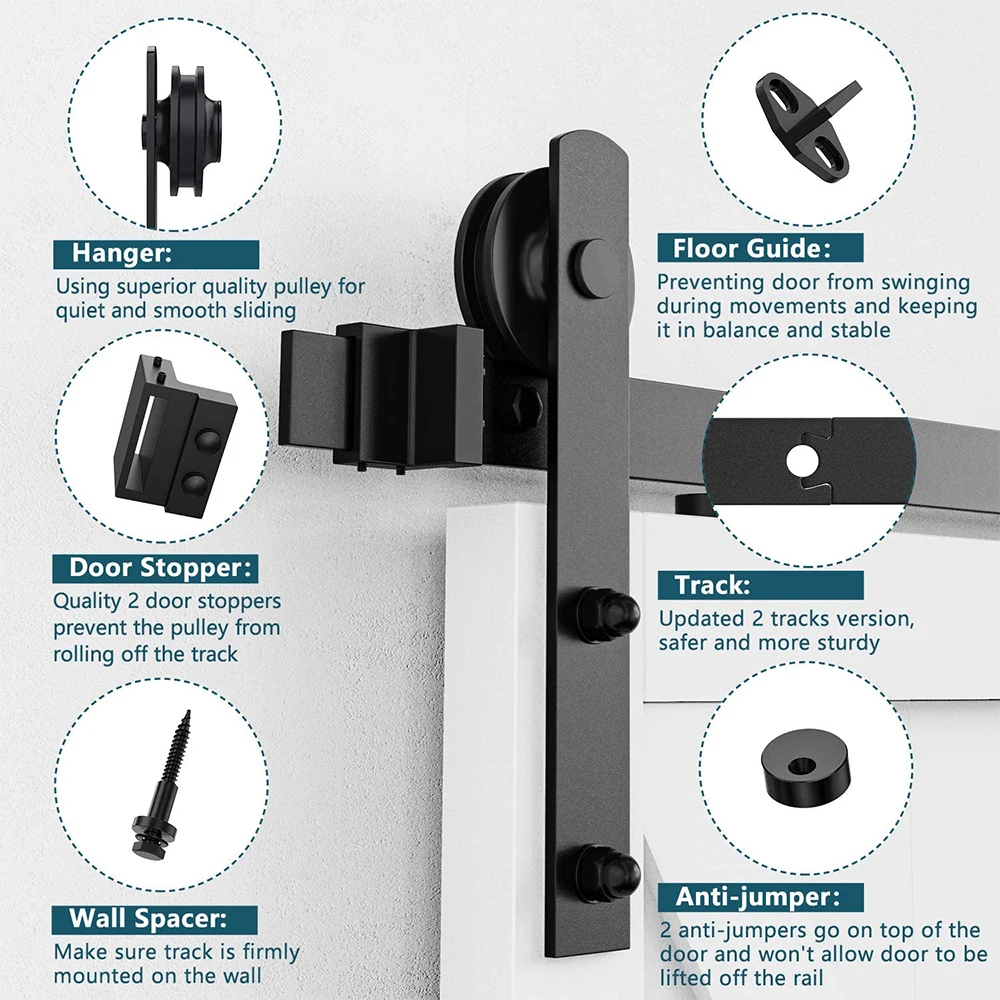 Hanger:
Using superior quality pulley for quiet and smooth sliding

Door Stopper:
Quality 2 door stoppers prevent the pulley from rolling off the track

Wall Spacer:
Make sure track is firmly mounted on the wall

Floor Guide:
Preventing door from swinging during movements and keeping it in balance and stable

Track:
Updated 2 tracks version, safer and more sturdy

Anti-jumper:
2 anti-jumpers go on top of the door and won't allow door to be lifted off the rail