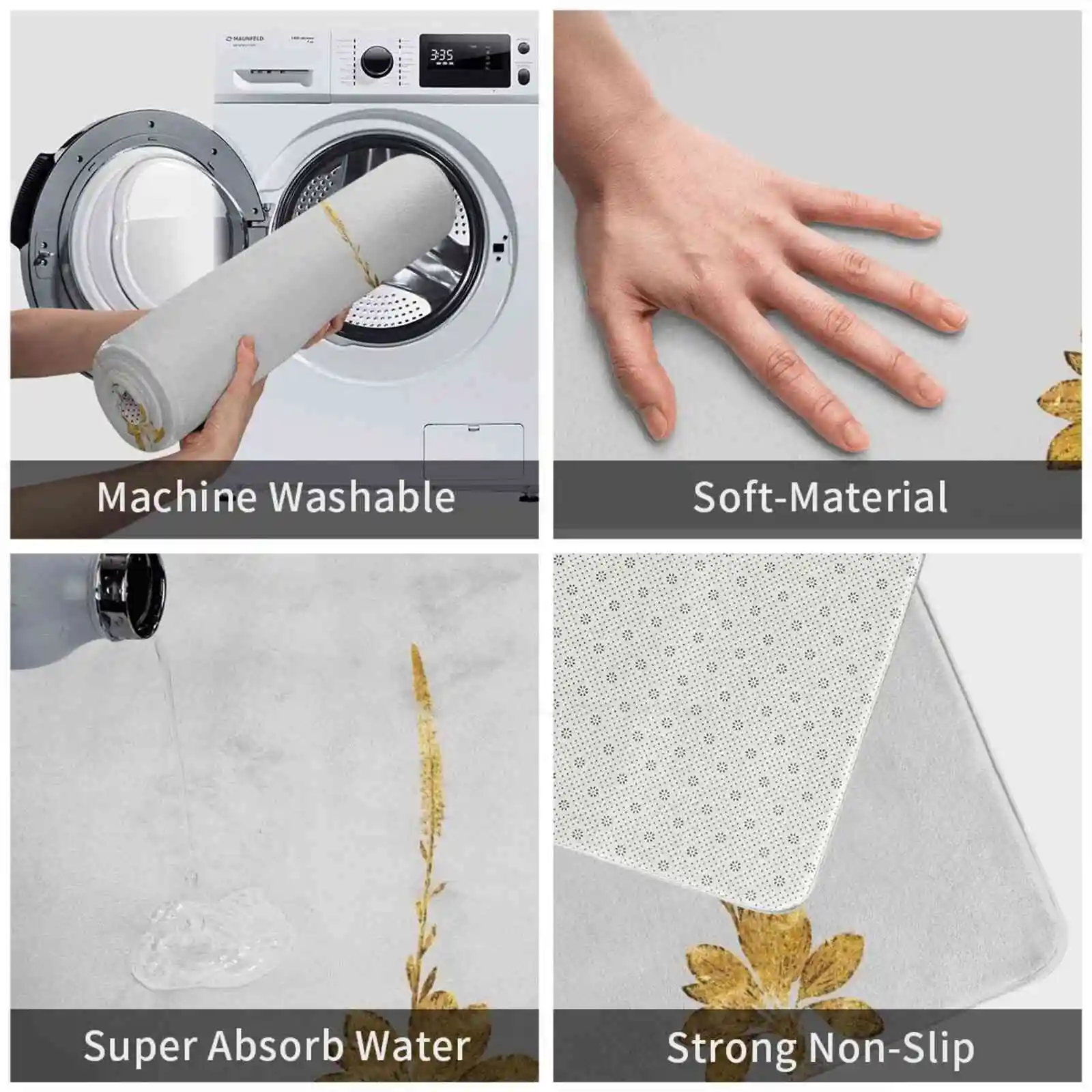 MAUNFELD

3:35

Machine Washable

Soft-Material

Super Absorb Water

Strong Non-Slip