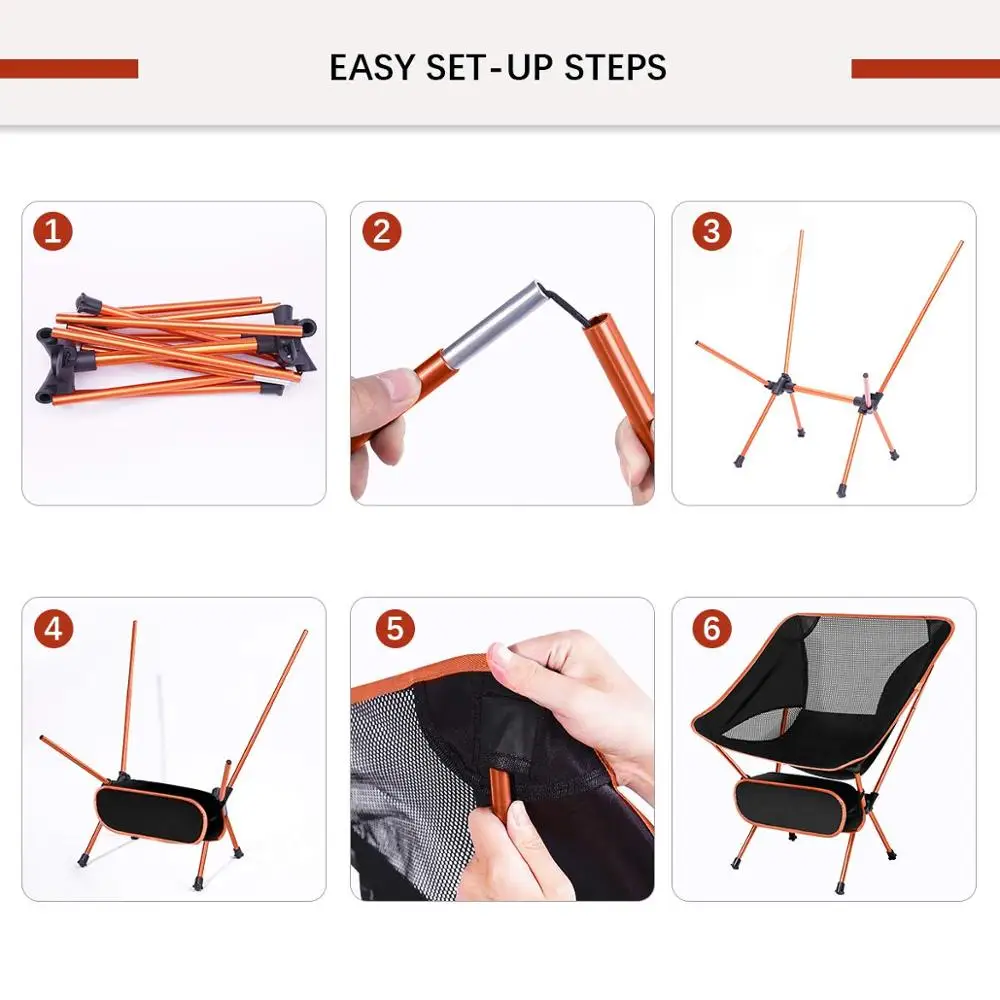 EASY SET-UP STEPS

1

2

3

4

5

6