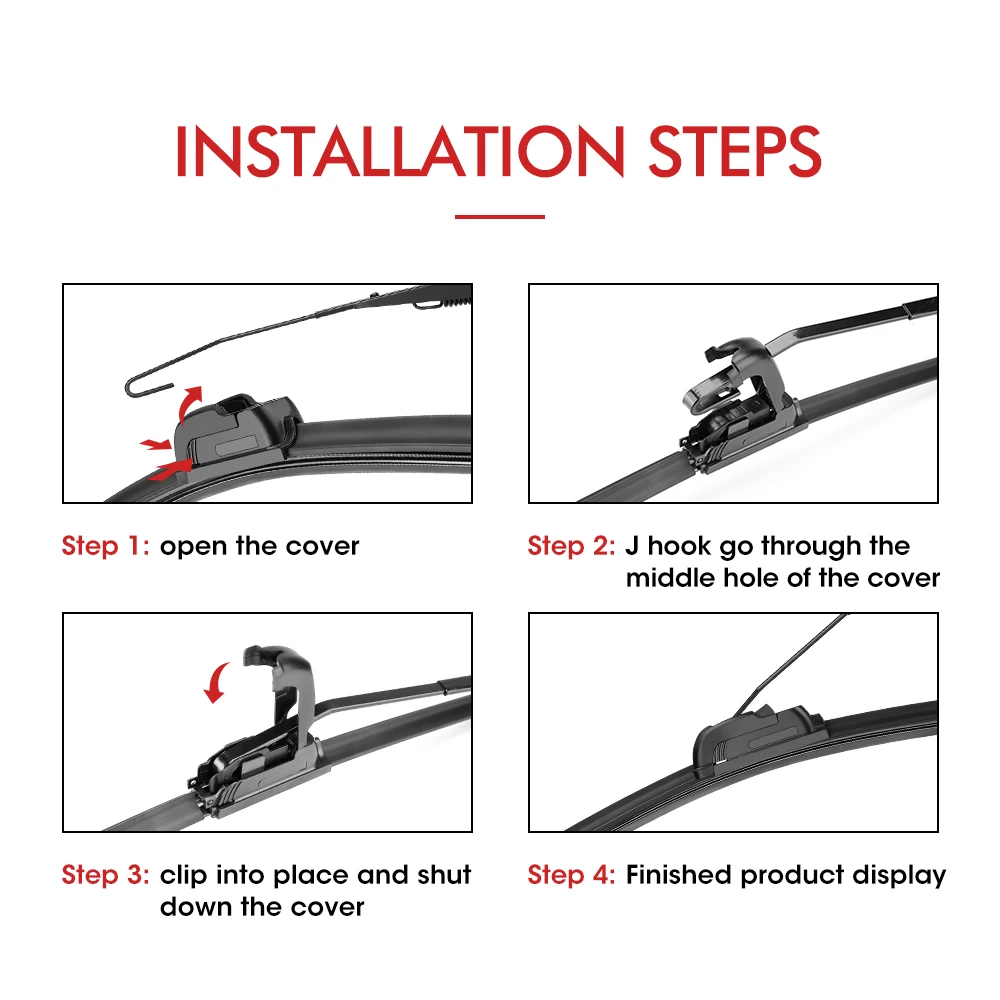 INSTALLATION STEPS

Step 1: open the cover

Step 2: J hook go through the middle hole of the cover

Step 3: clip into place and shut down the cover

Step 4: Finished product display