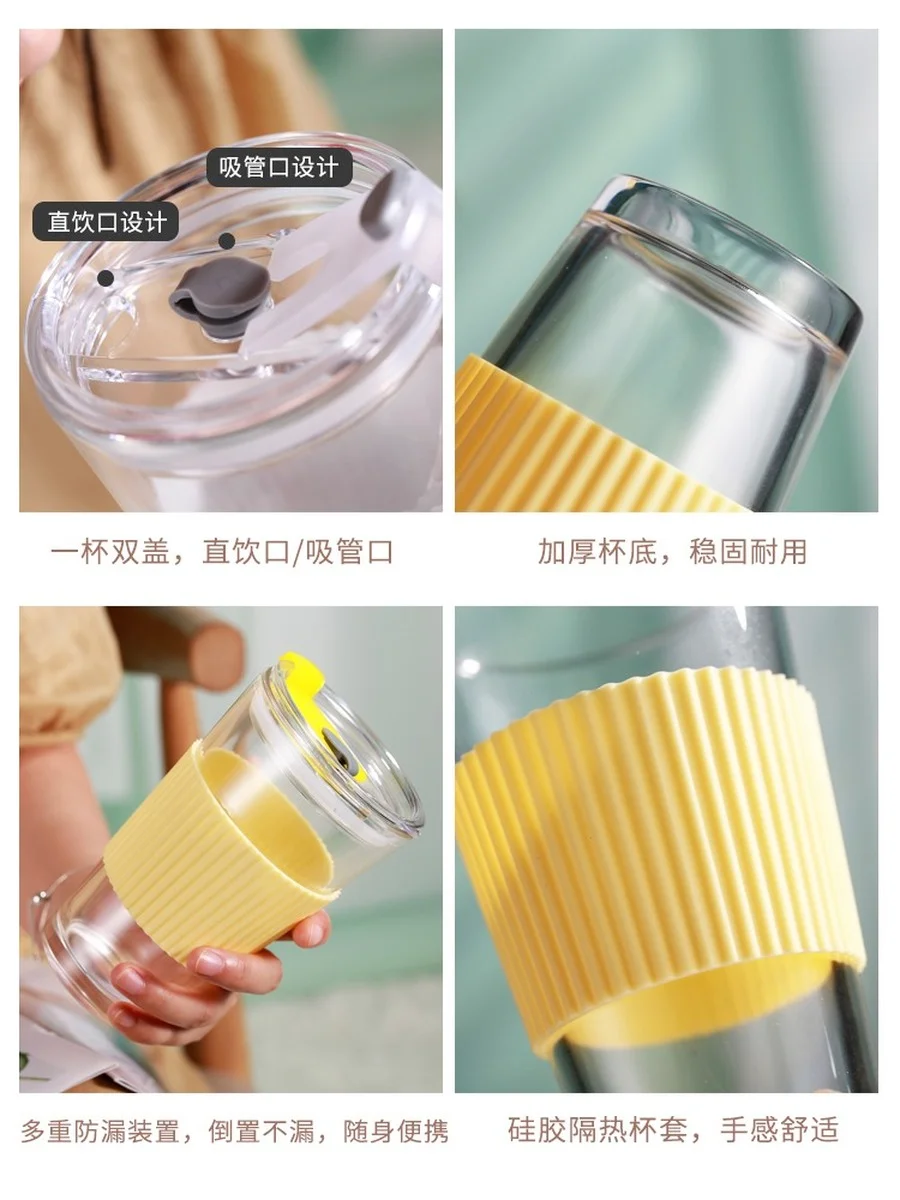 吸管口设计

直饮口设计

一杯双盖，直饮口/吸管口

加厚杯底，稳固耐用

多重防漏装置，倒置不漏，随身便携

硅胶隔热杯套，手感舒适